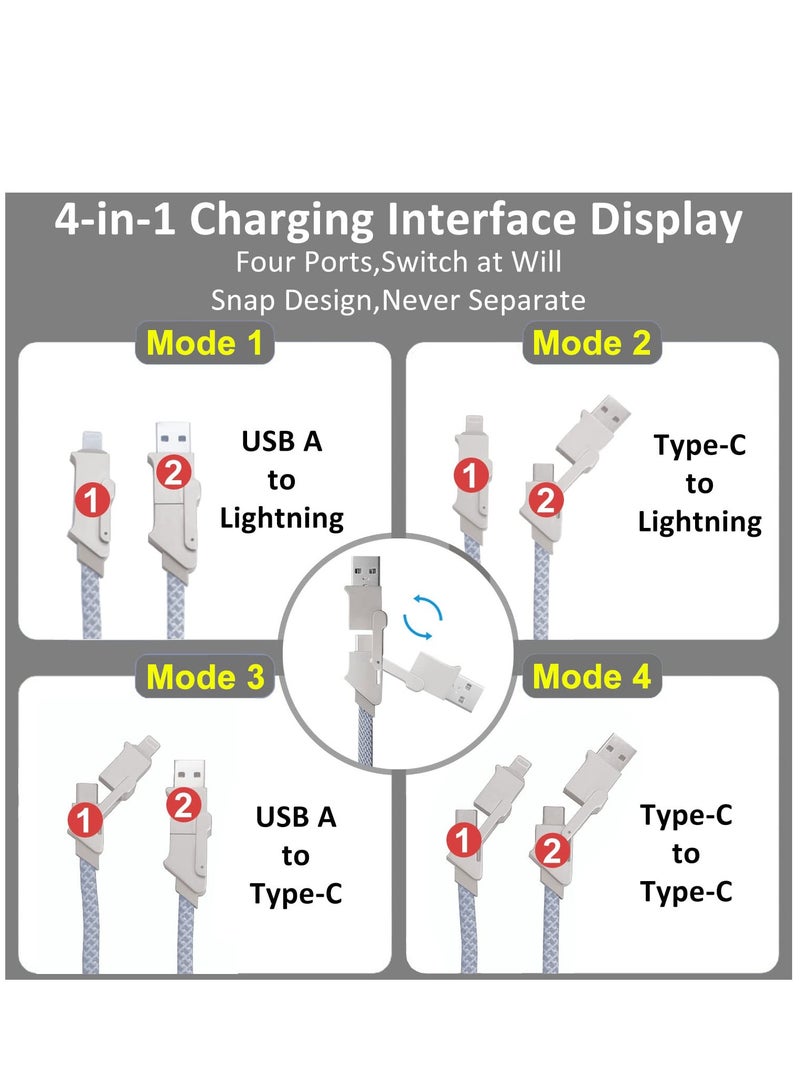 4-in-1 Charging Interface Display
Four Ports,Switch at Will
Snap Design,Never Separate

Mode 1

1 2

USB A to Lightning

Mode 2

1 2

Type-C to Lightning

Mode 3

1 2

USB A to Type-C

Mode 4

1 2

Type-C to Type-C