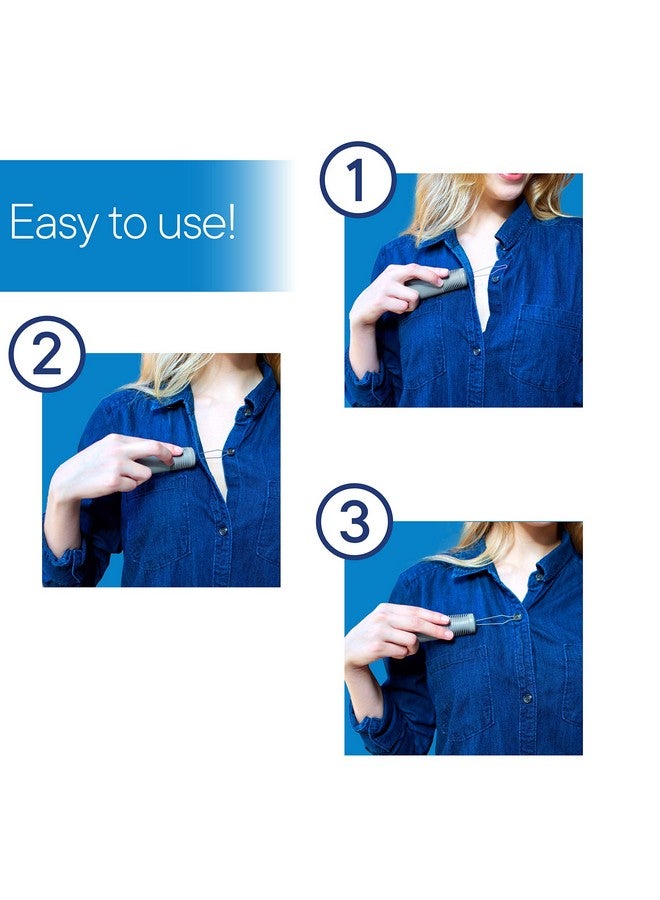 Easy to use!

1

2

3