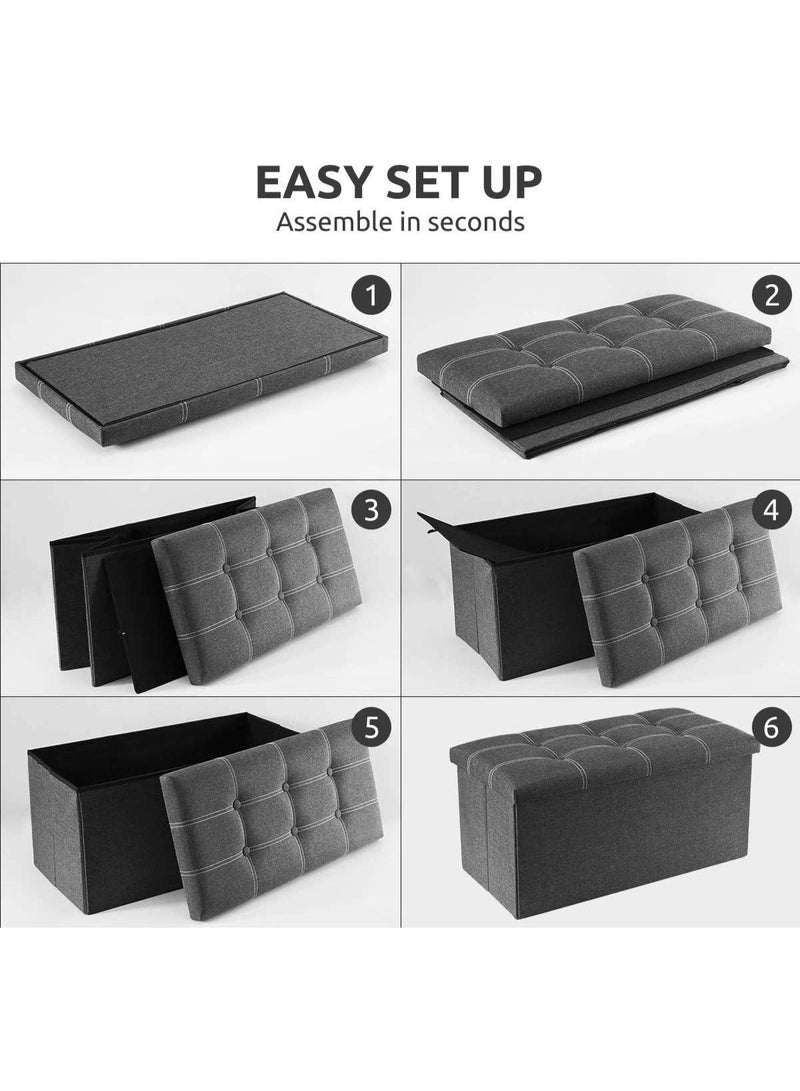 EASY SET UP
Assemble in seconds

1

2

3

4

5

6