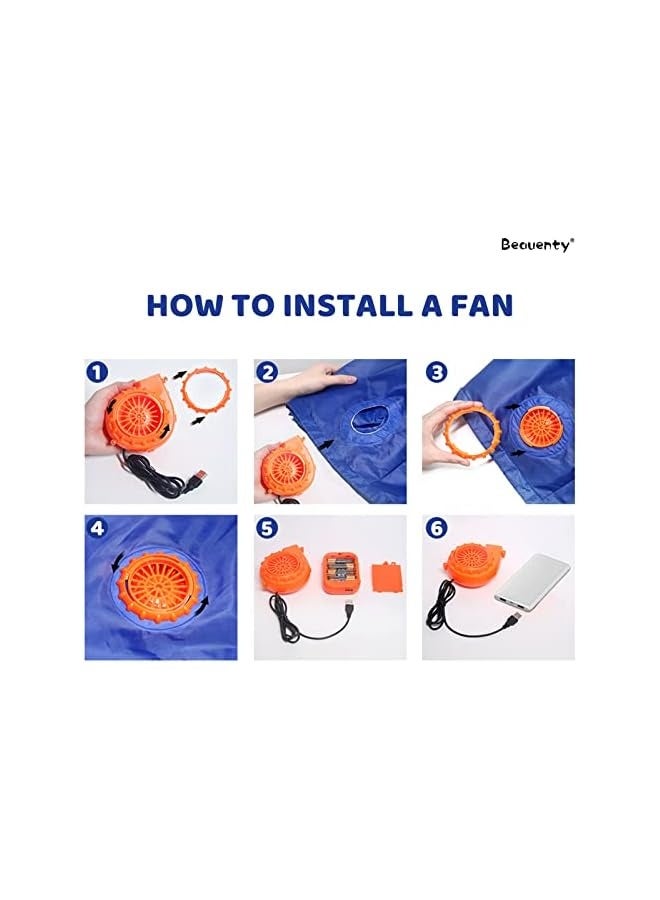 Beauenty®

HOW TO INSTALL A FAN

1

2

3

4

5

6