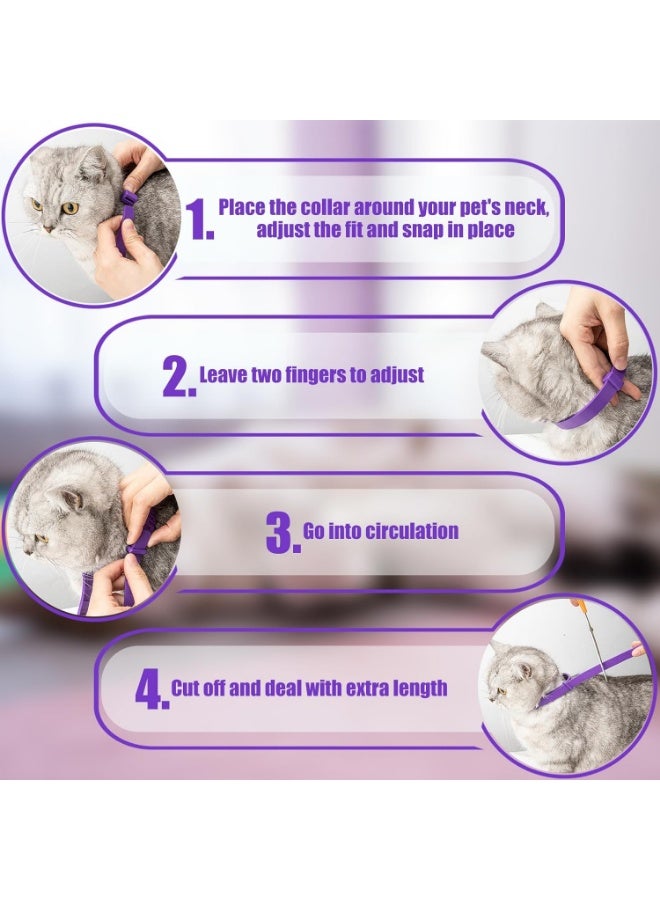 1. Place the collar around your pet's neck, adjust the fit and snap in place

2. Leave two fingers to adjust

3. Go into circulation

4. Cut off and deal with extra length