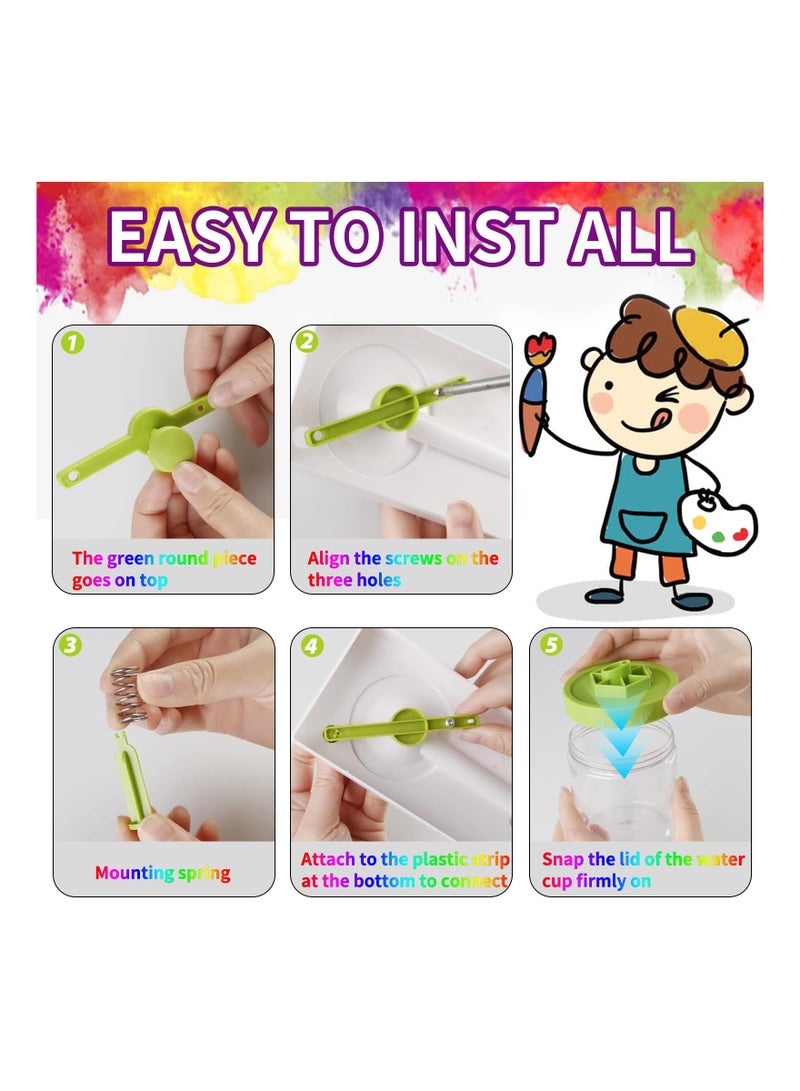 EASY TO INST ALL

1
The green round piece goes on top

2
Align the screws on the three holes

3
Mounting spring

4
Attach to the plastic strip at the bottom to connect

5
Snap the lid of the water cup firmly on