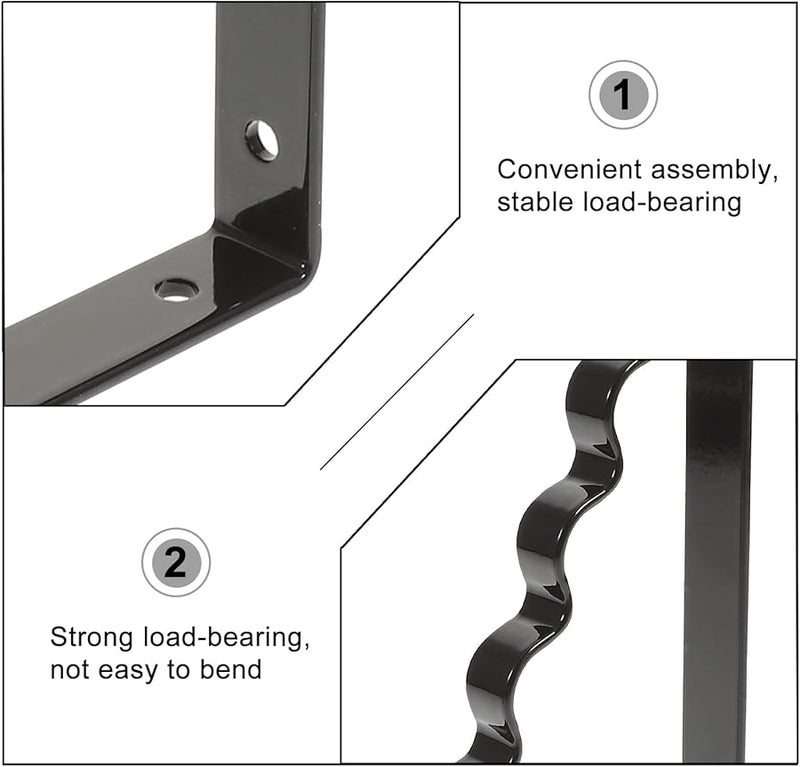 1

Convenient assembly, stable load-bearing

2

Strong load-bearing, not easy to bend