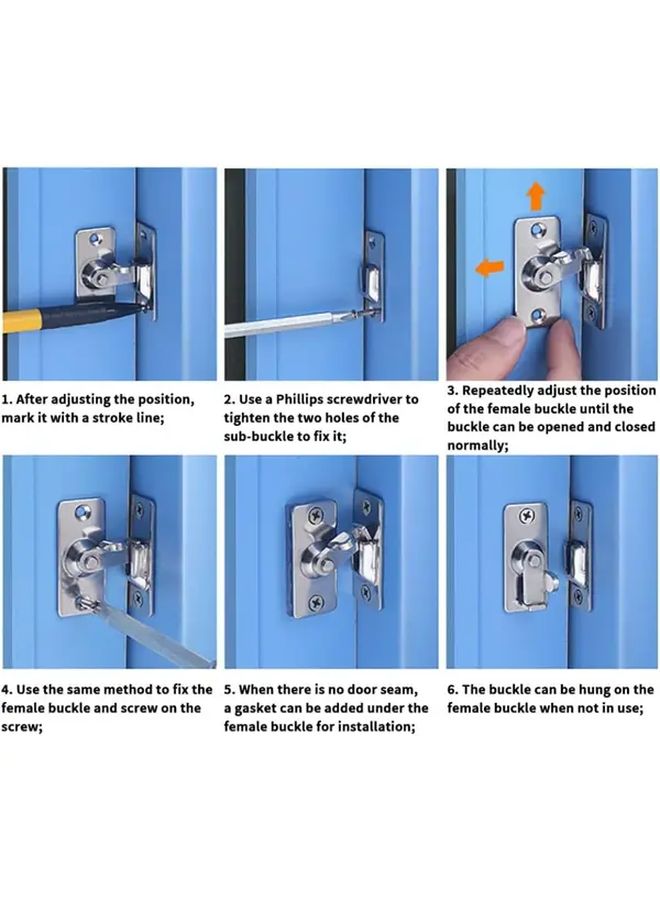 1. After adjusting the position, mark it with a stroke line;

2. Use a Phillips screwdriver to tighten the two holes of the sub-buckle to fix it;

3. Repeatedly adjust the position of the female buckle until the buckle can be opened and closed normally;

4. Use the same method to fix the female buckle and screw on the screw;

5. When there is no door seam, a gasket can be added under the female buckle for installation;

6. The buckle can be hung on the female buckle when not in use;