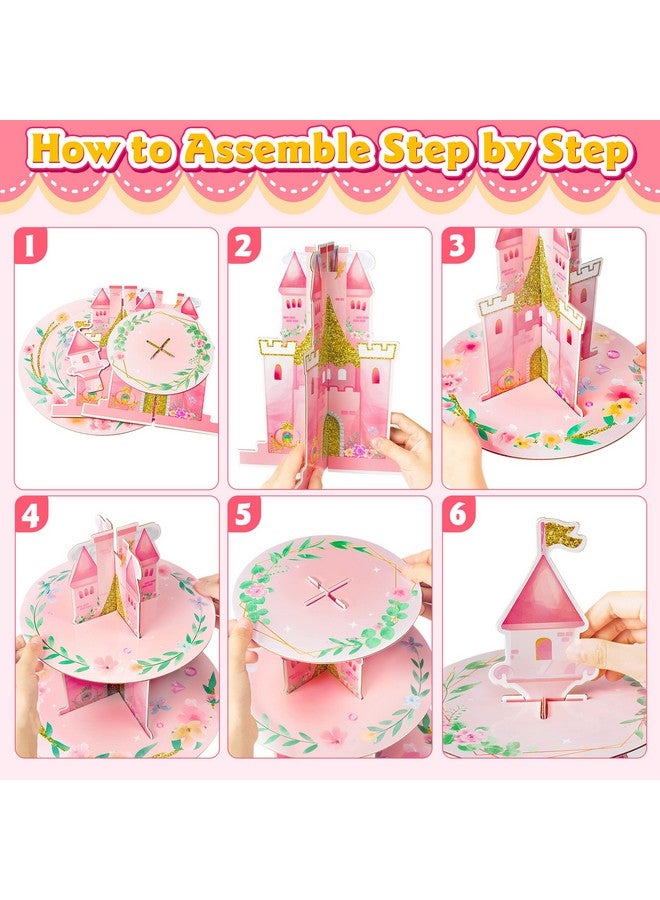 How to Assemble Step by Step

1

2

3

4

5

6