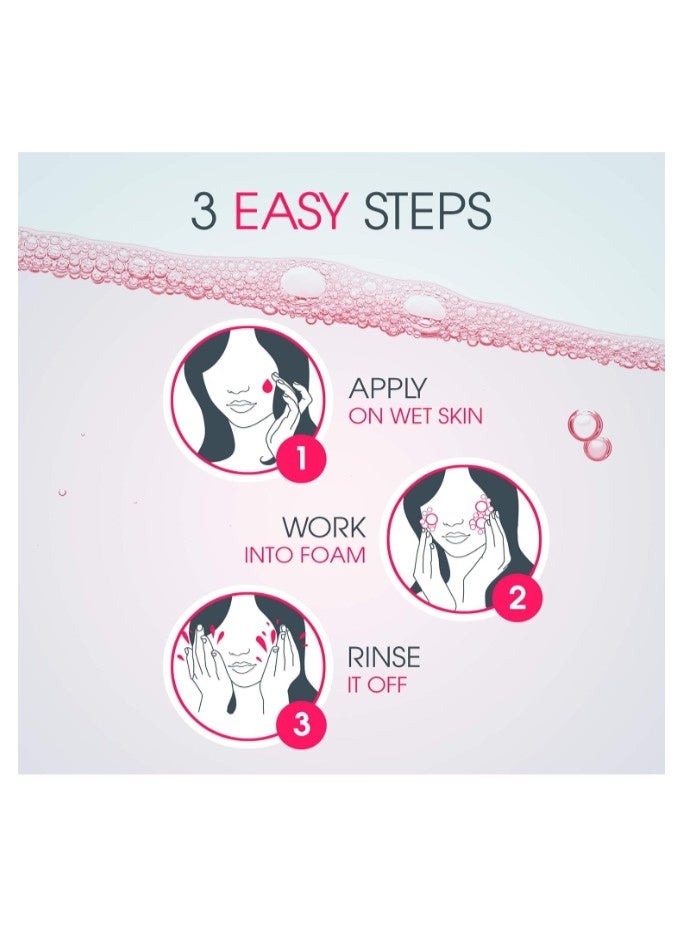 3 EASY STEPS

1
APPLY
ON WET SKIN

WORK
INTO FOAM
2

3
RINSE
IT OFF