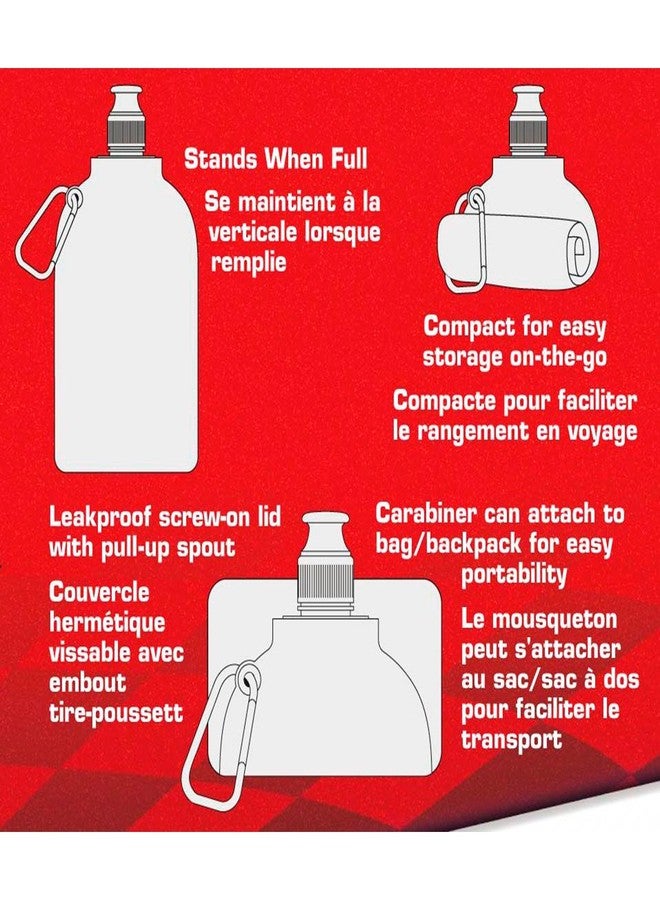 Stands When Full

Se maintient à la verticale lorsque remplie

Compact for easy storage on-the-go

Compacte pour faciliter le rangement en voyage

Leakproof screw-on lid with pull-up spout

Couvercle hermétique vissable avec embout tire-poussett

Carabiner can attach to bag/backpack for easy portability

Le mousqueton peut s'attacher au sac/sac à dos pour faciliter le transport