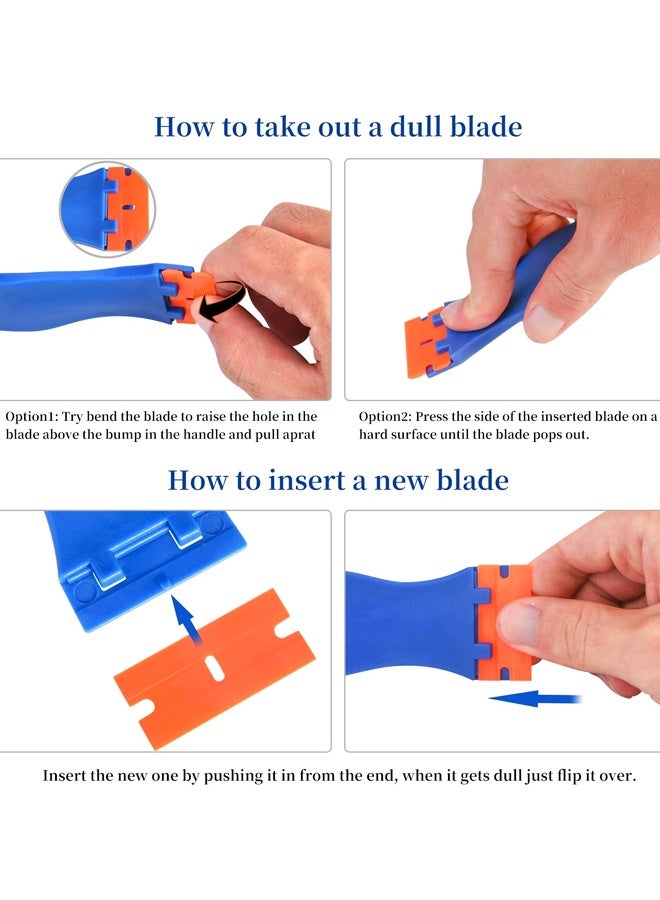 How to take out a dull blade

Option1: Try bend the blade to raise the hole in the blade above the bump in the handle and pull aprat

Option2: Press the side of the inserted blade on a hard surface until the blade pops out.

How to insert a new blade

Insert the new one by pushing it in from the end, when it gets dull just flip it over.