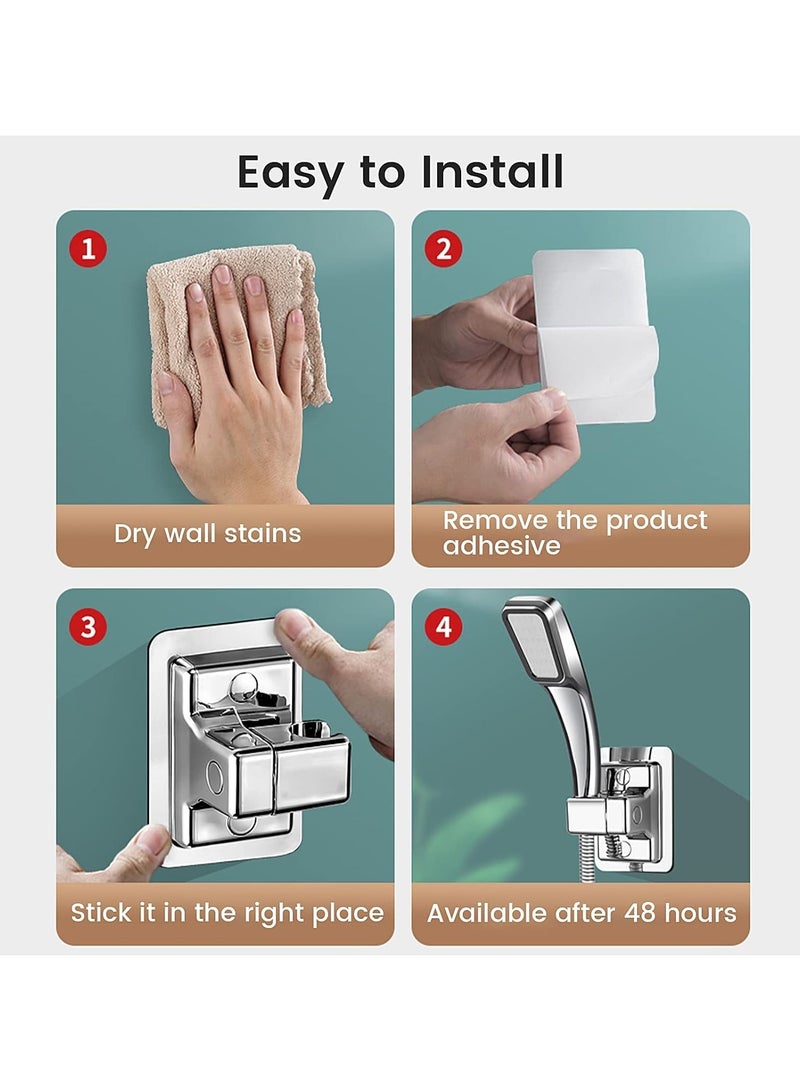 Easy to Install

1

Dry wall stains

2

Remove the product adhesive

3

Stick it in the right place

4

Available after 48 hours