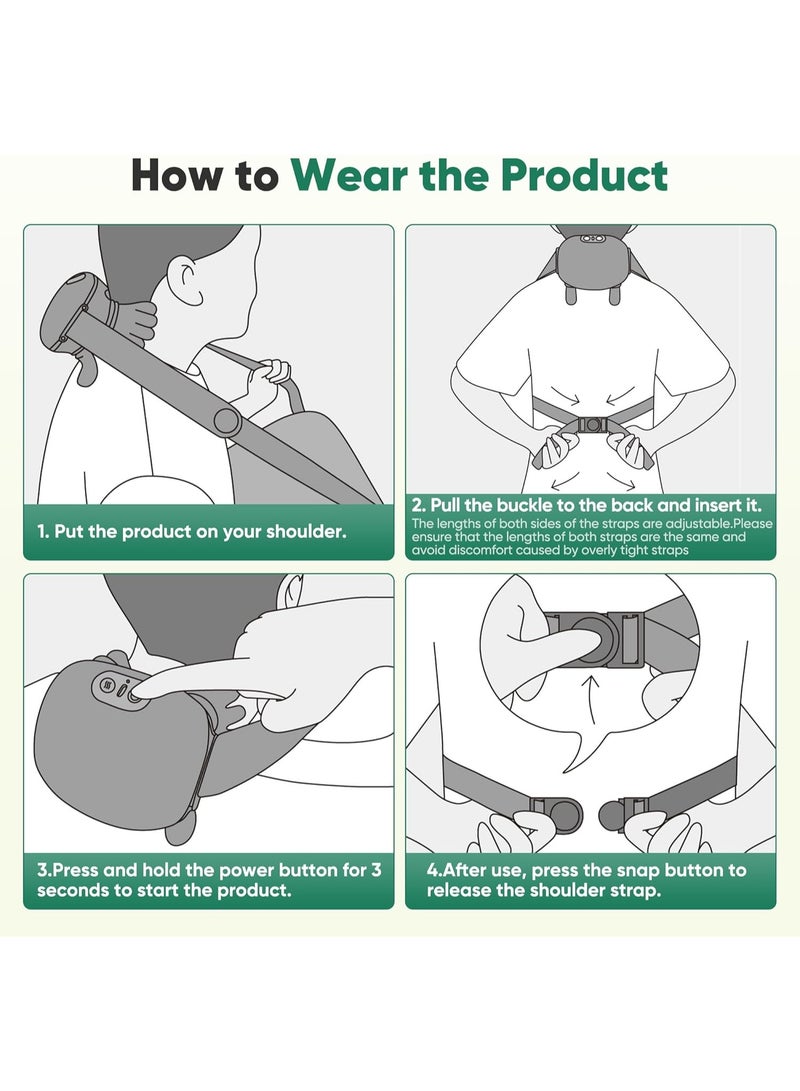 How to Wear the Product

1. Put the product on your shoulder.

2. Pull the buckle to the back and insert it.
The lengths of both sides of the straps are adjustable.Please ensure that the lengths of both straps are the same and avoid discomfort caused by overly tight straps

3.Press and hold the power button for 3 seconds to start the product.

4.After use, press the snap button to release the shoulder strap.