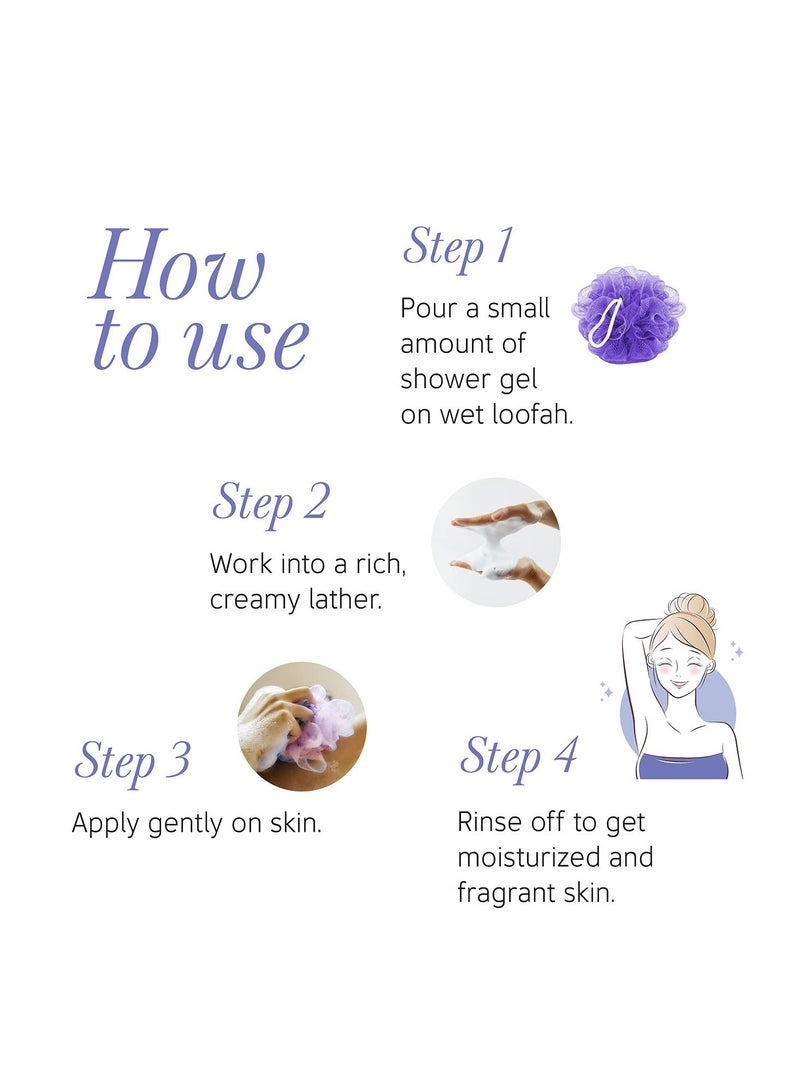 How to use

Step 1
Pour a small amount of shower gel on wet loofah.

Step 2
Work into a rich, creamy lather.

Step 3
Apply gently on skin.

Step 4
Rinse off to get moisturized and fragrant skin.