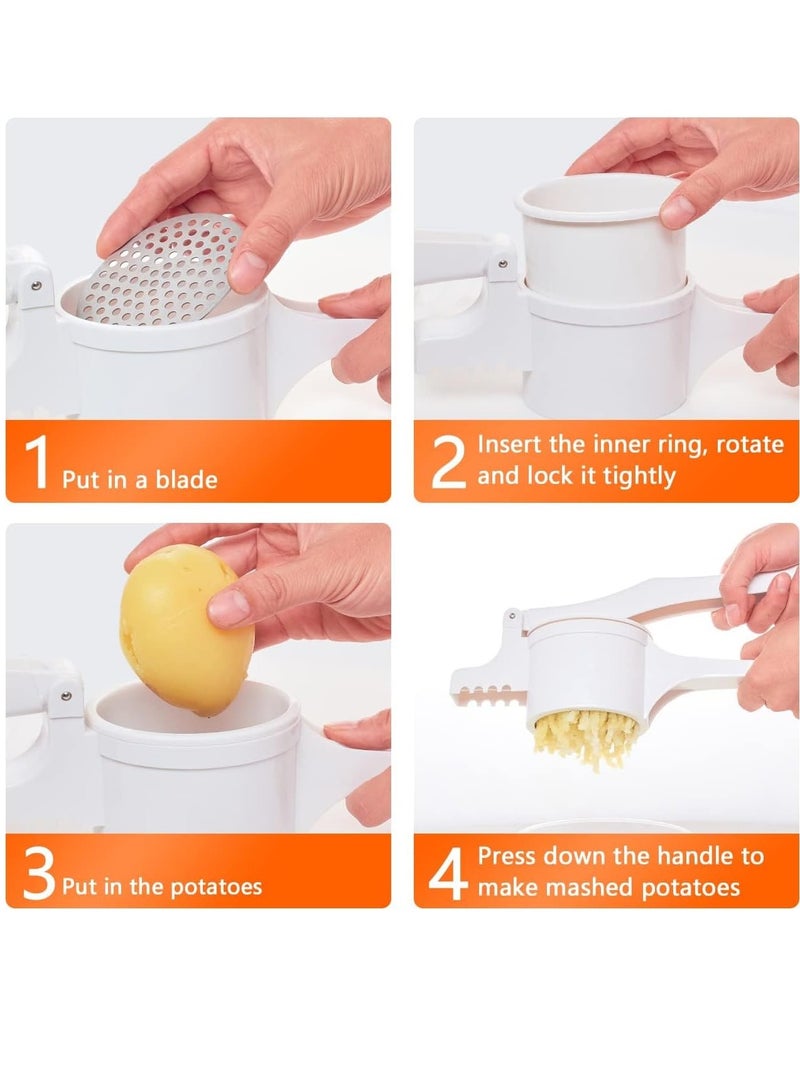 1 Put in a blade

2 Insert the inner ring, rotate and lock it tightly

3 Put in the potatoes

4 Press down the handle to make mashed potatoes