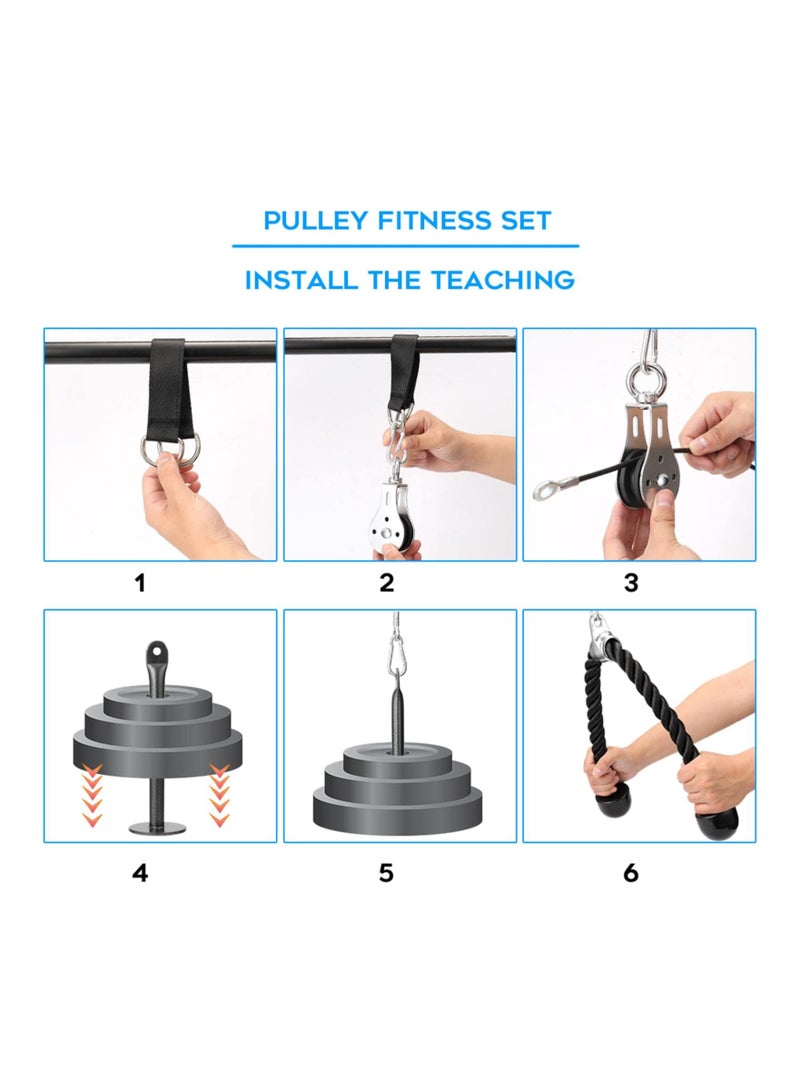 PULLEY FITNESS SET

INSTALL THE TEACHING

1

2

3

4

5

6