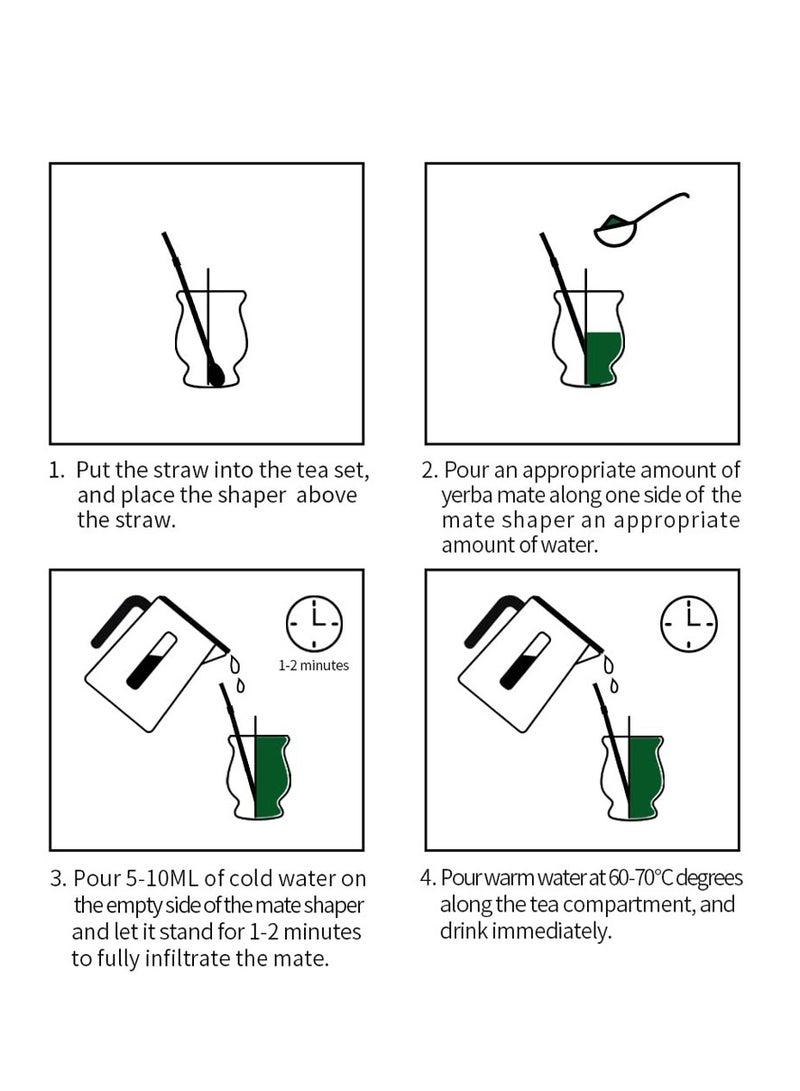 1. Put the straw into the tea set, and place the shaper above the straw.

2. Pour an appropriate amount of yerba mate along one side of the mate shaper an appropriate amount of water.

1-2 minutes

3. Pour 5-10ML of cold water on the empty side of the mate shaper and let it stand for 1-2 minutes to fully infiltrate the mate.

4. Pour warm water at 60-70°C degrees along the tea compartment, and drink immediately.