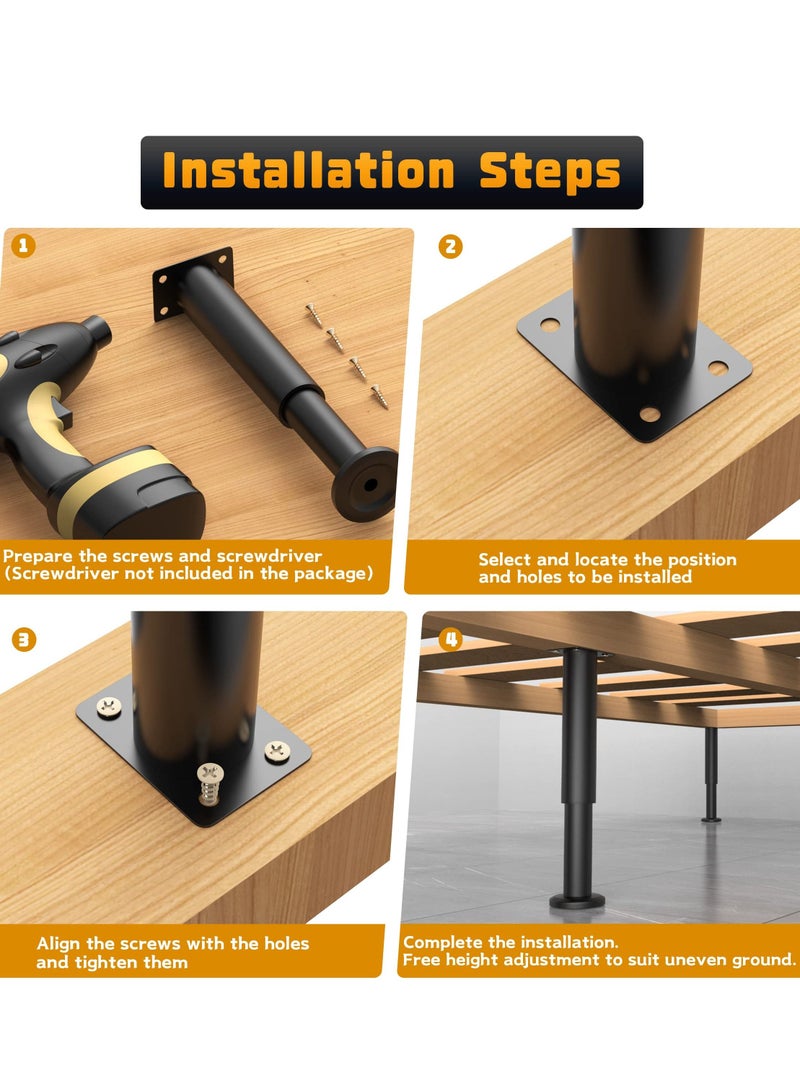 Installation Steps

1

Prepare the screws and screwdriver (Screwdriver not included in the package)

2

Select and locate the position and holes to be installed

3

Align the screws with the holes and tighten them

4

Complete the installation.
Free height adjustment to suit uneven ground.