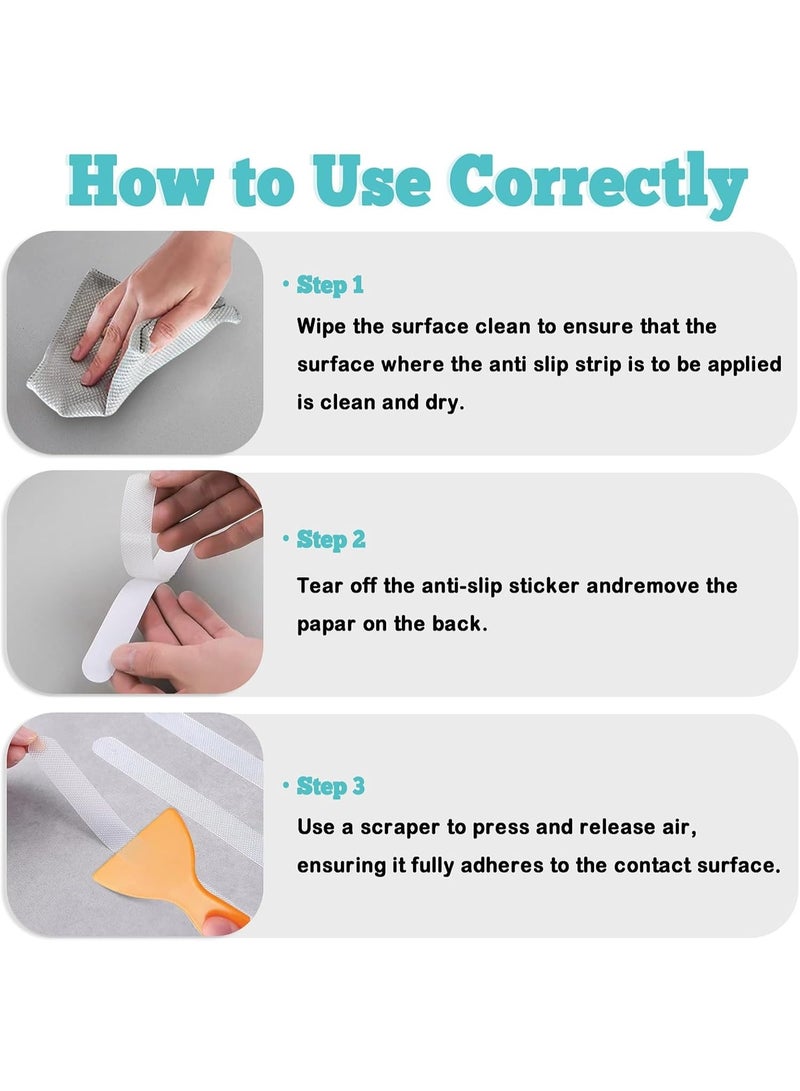 How to Use Correctly

• Step 1

Wipe the surface clean to ensure that the surface where the anti slip strip is to be applied is clean and dry.

• Step 2

Tear off the anti-slip sticker andremove the papar on the back.

• Step 3

Use a scraper to press and release air, ensuring it fully adheres to the contact surface.