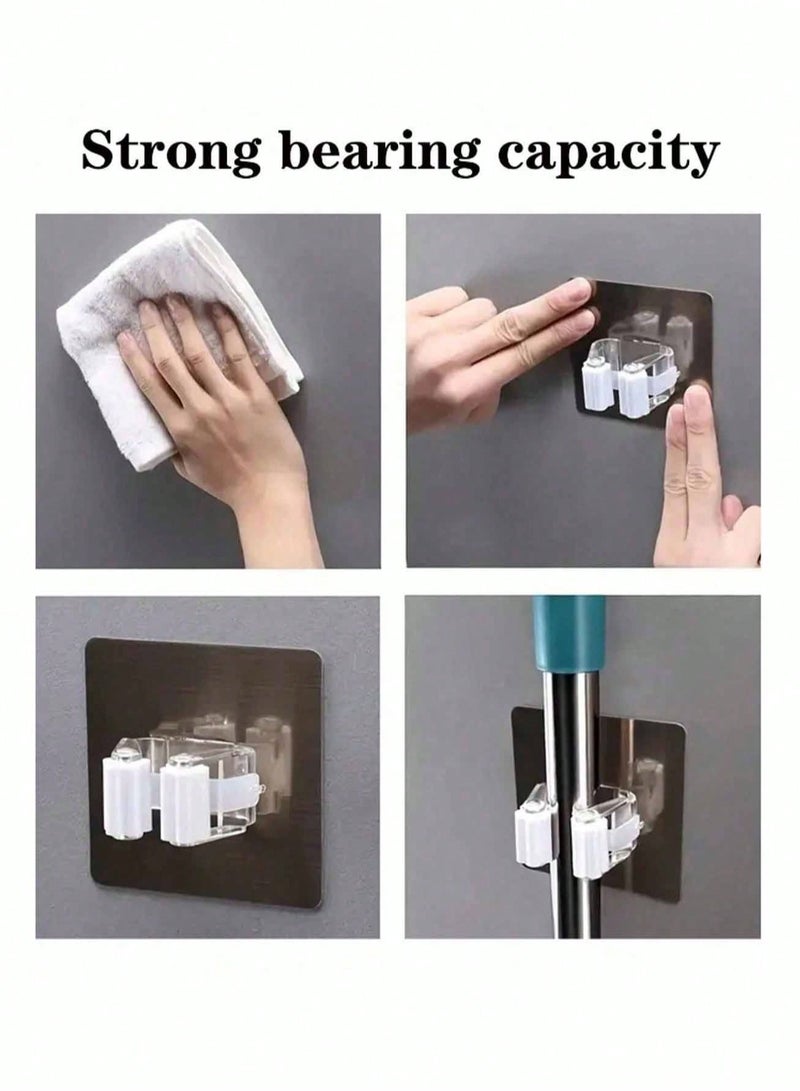 Strong bearing capacity