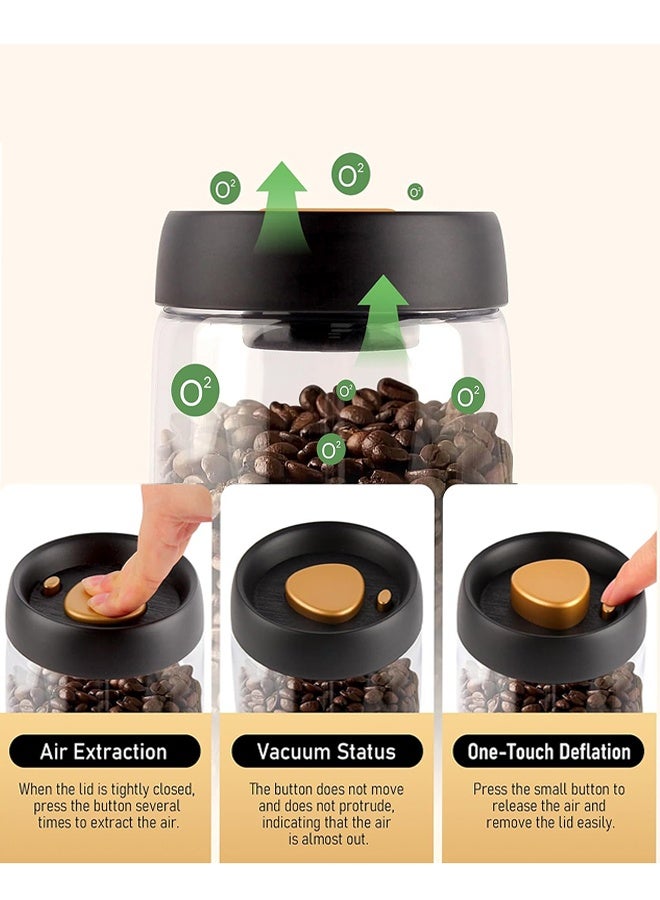 $O^2$ $O^2$ $O^2$

$O^2$ $O^2$ $O^2$ $O^2$

Air Extraction

When the lid is tightly closed, press the button several times to extract the air.

Vacuum Status

The button does not move and does not protrude, indicating that the air is almost out.

One-Touch Deflation

Press the small button to release the air and remove the lid easily.