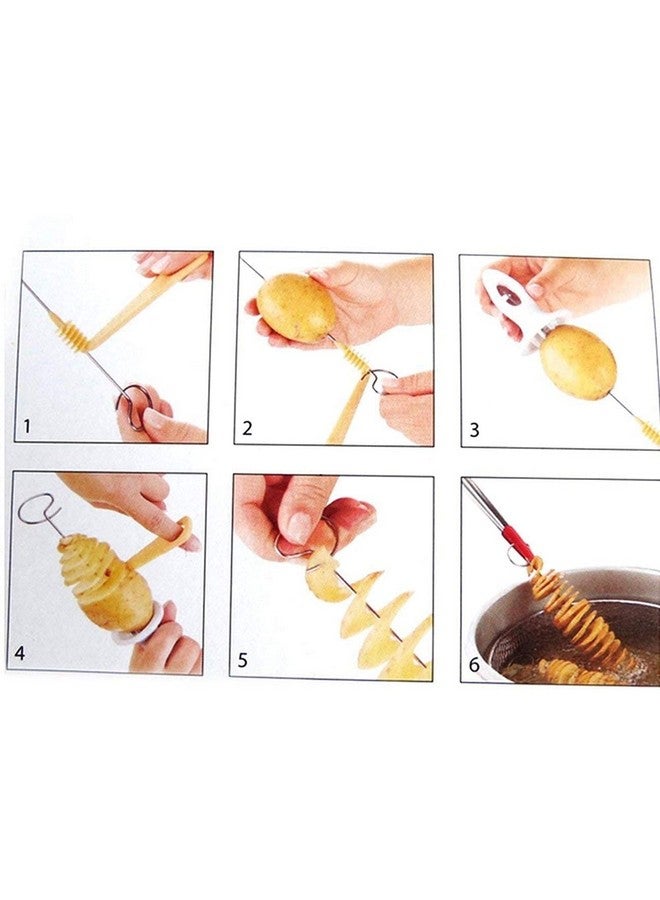 1

2

3

4

5

6