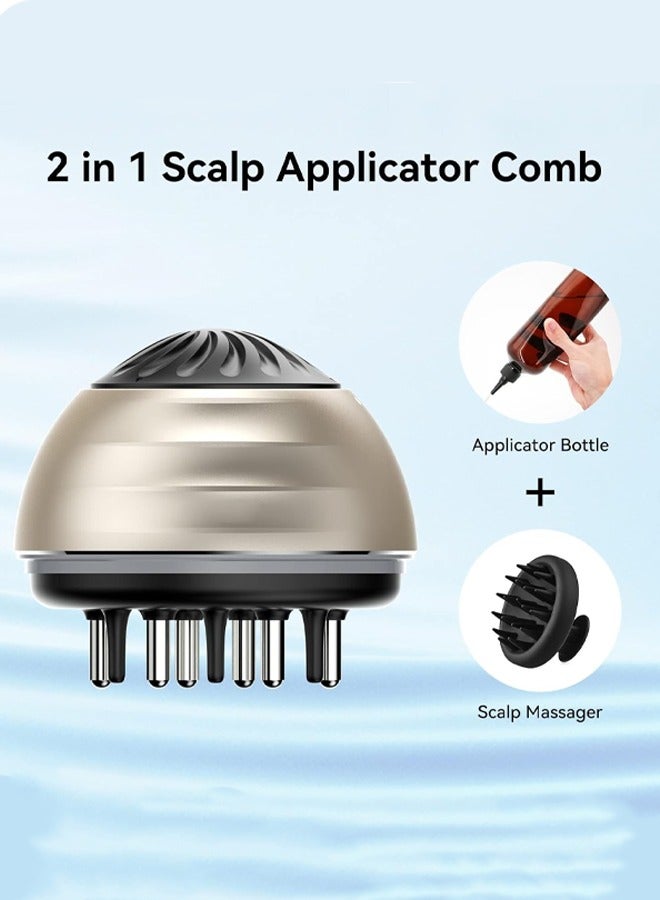 2 in 1 Scalp Applicator Comb

Applicator Bottle

+

Scalp Massager