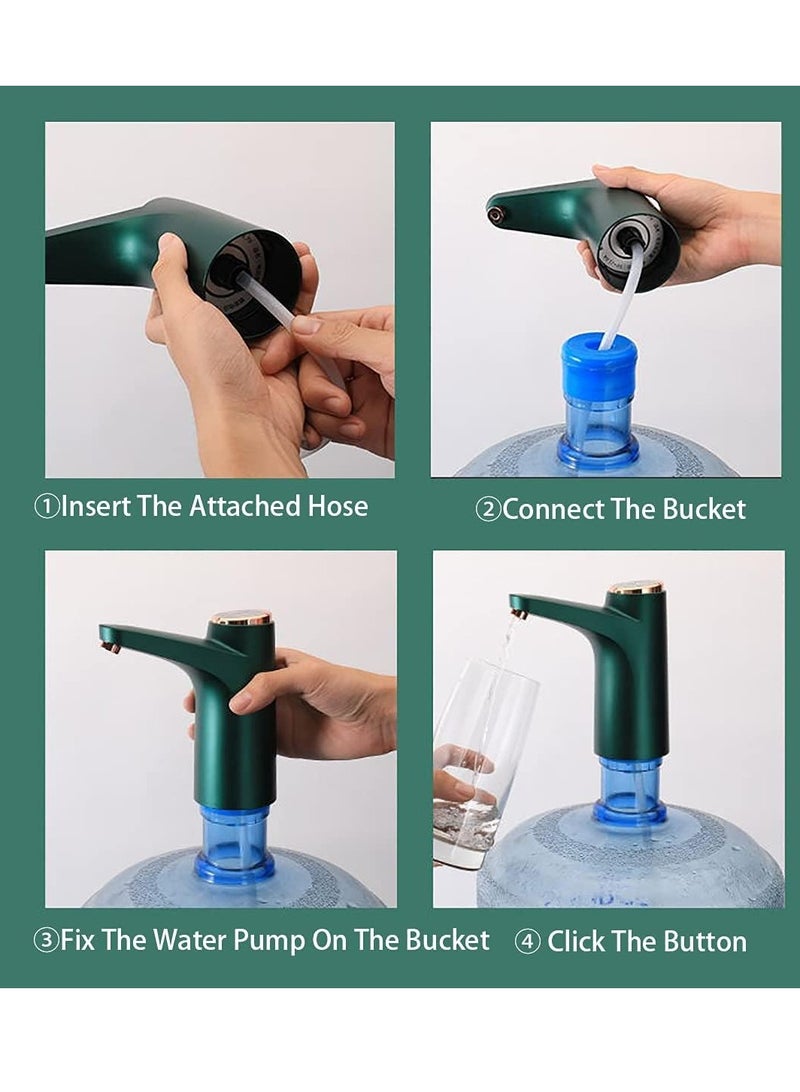 ①Insert The Attached Hose

②Connect The Bucket

③Fix The Water Pump On The Bucket

④ Click The Button