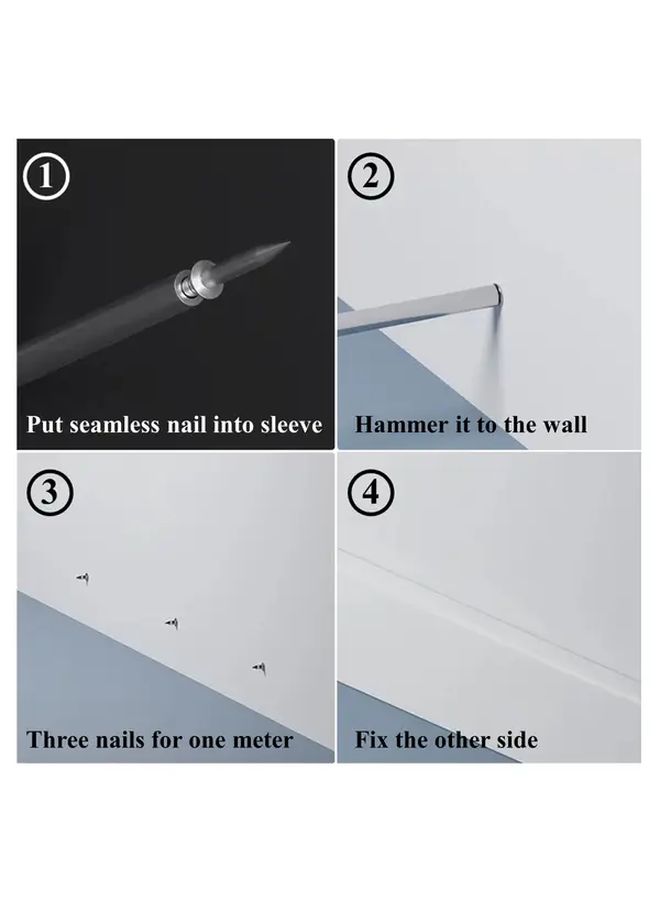 ①
Put seamless nail into sleeve

②
Hammer it to the wall

③
Three nails for one meter

④
Fix the other side