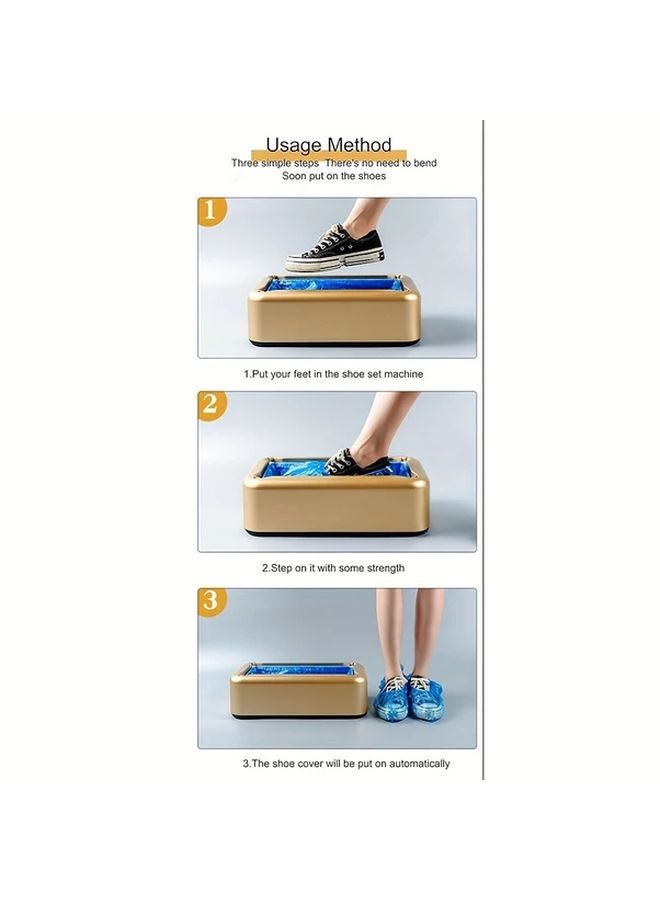 Usage Method
Three simple steps There's no need to bend
Soon put on the shoes

1

1.Put your feet in the shoe set machine

2

2.Step on it with some strength

3

3.The shoe cover will be put on automatically