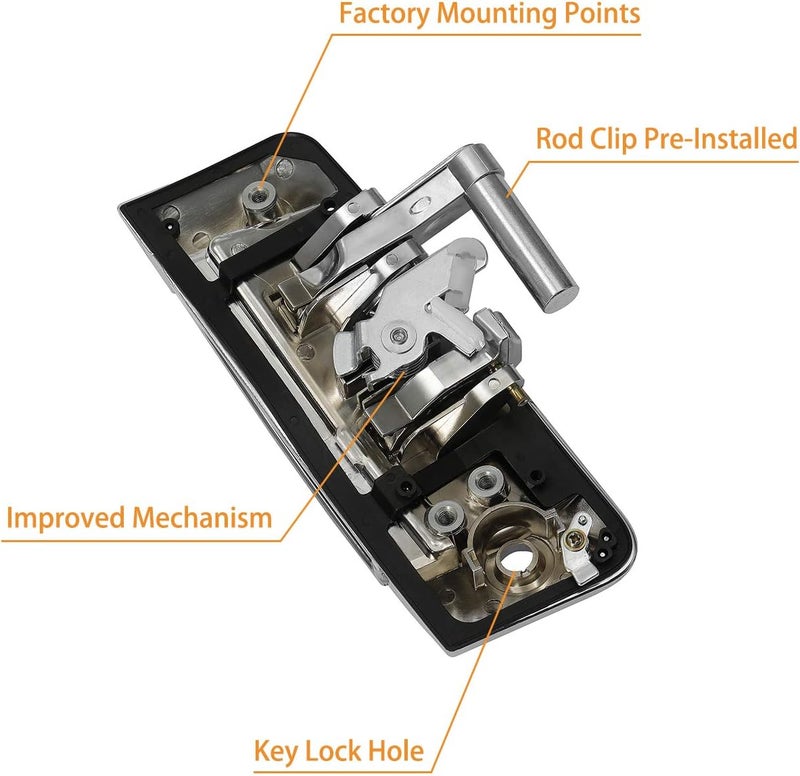 Factory Mounting Points

Rod Clip Pre-Installed

Improved Mechanism

Key Lock Hole