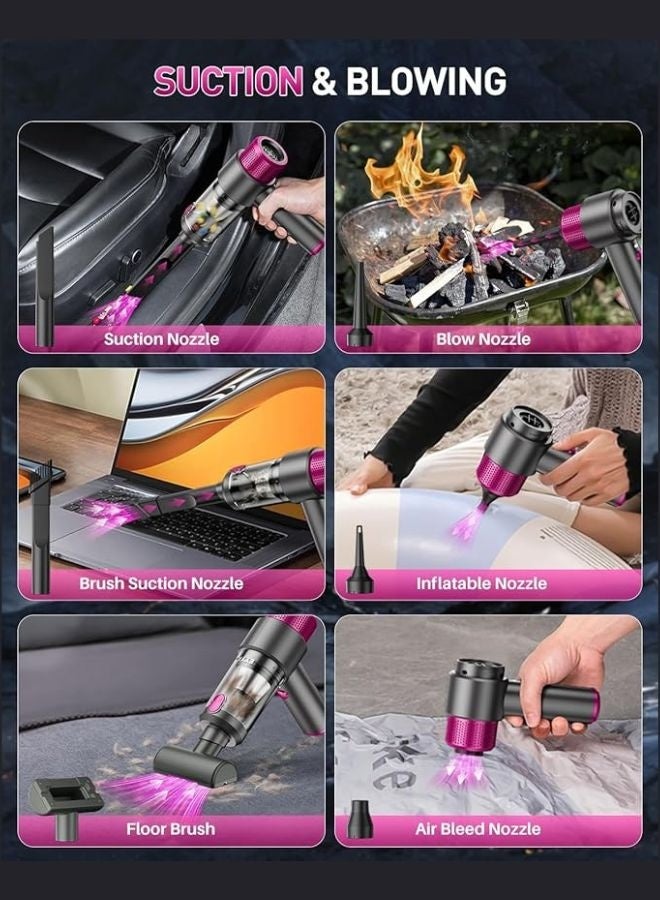 SUCTION & BLOWING

Suction Nozzle

Blow Nozzle

Brush Suction Nozzle

Inflatable Nozzle

Floor Brush

Air Bleed Nozzle