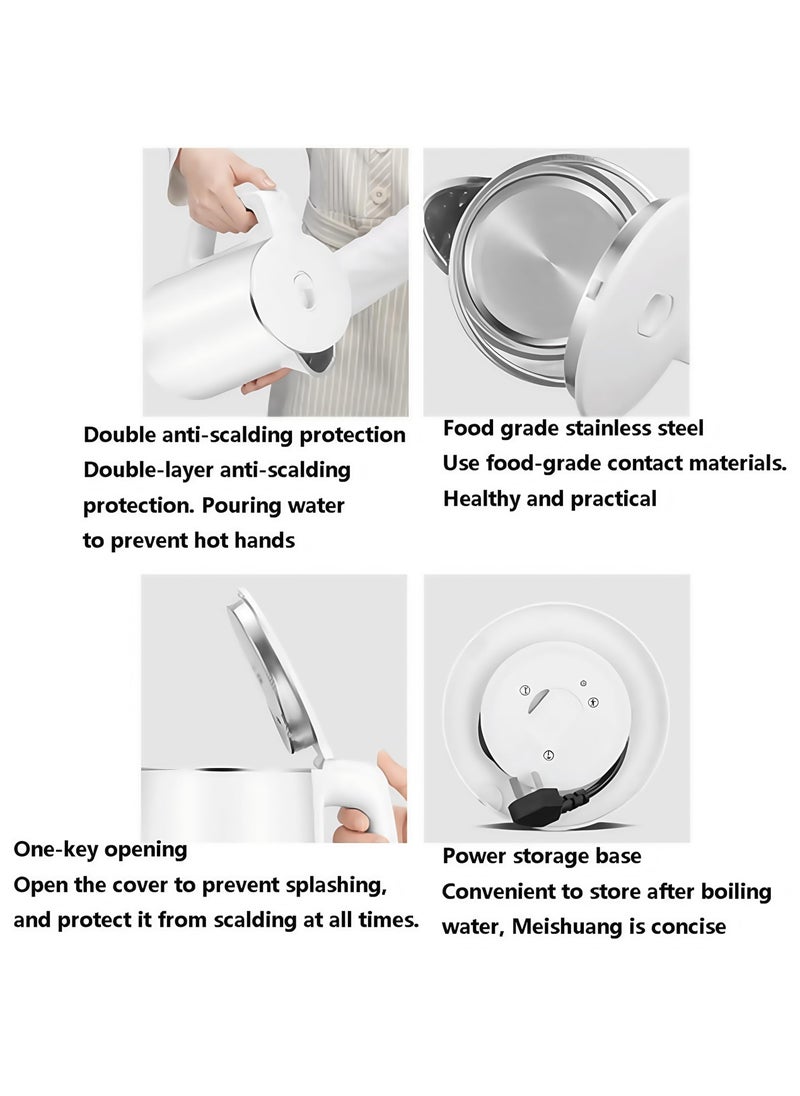 Double anti-scalding protection
Double-layer anti-scalding protection. Pouring water to prevent hot hands

Food grade stainless steel
Use food-grade contact materials. Healthy and practical

One-key opening
Open the cover to prevent splashing, and protect it from scalding at all times.

Power storage base
Convenient to store after boiling water, Meishuang is concise