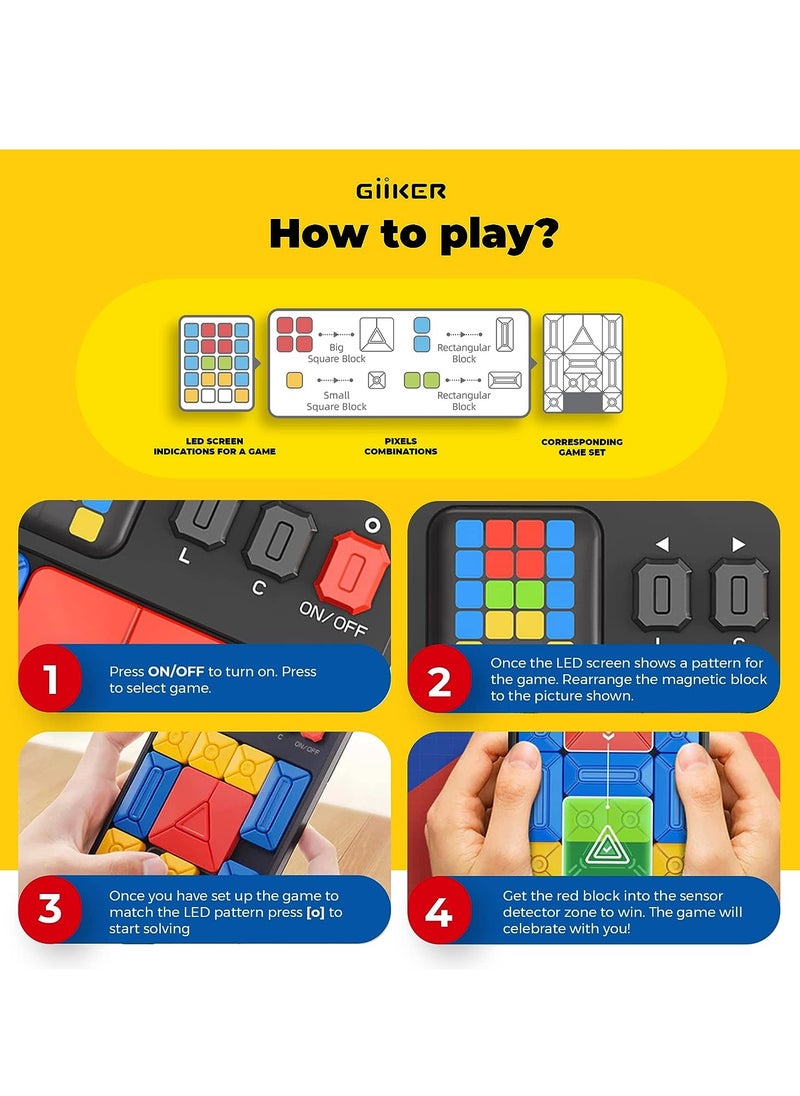 GiiKER

How to play?

Big Square Block

Rectangular Block

Small Square Block

Rectangular Block

LED SCREEN INDICATIONS FOR A GAME

PIXELS COMBINATIONS

CORRESPONDING GAME SET

L

C

ON/OFF

1 Press ON/OFF to turn on. Press to select game.

2 Once the LED screen shows a pattern for the game. Rearrange the magnetic block to the picture shown.

3 Once you have set up the game to match the LED pattern press [o] to start solving

4 Get the red block into the sensor detector zone to win. The game will celebrate with you!