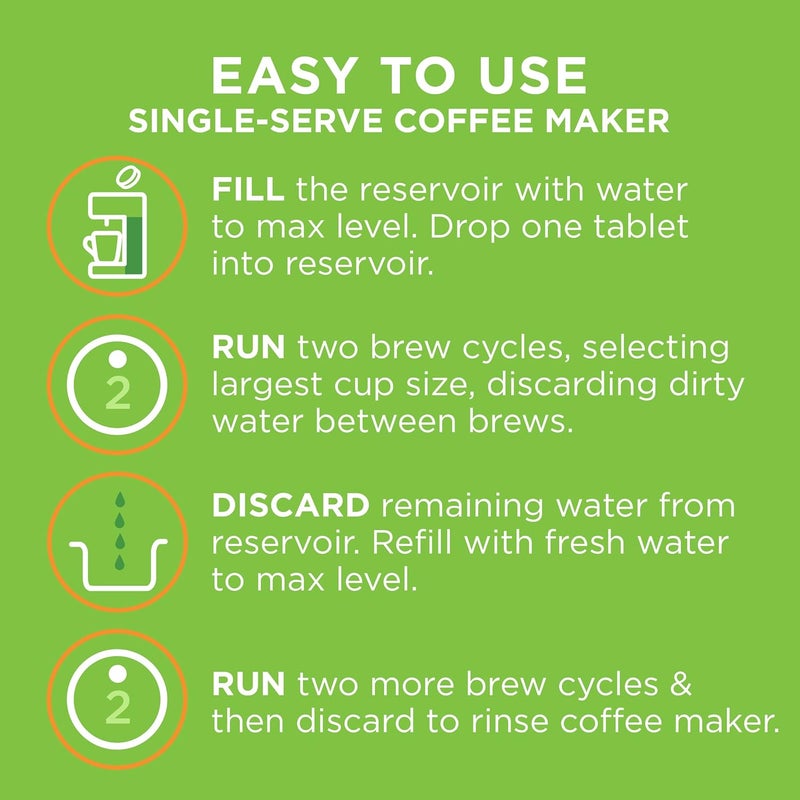 EASY TO USE
SINGLE-SERVE COFFEE MAKER

FILL the reservoir with water to max level. Drop one tablet into reservoir.

2

RUN two brew cycles, selecting largest cup size, discarding dirty water between brews.

DISCARD remaining water from reservoir. Refill with fresh water to max level.

2

RUN two more brew cycles & then discard to rinse coffee maker.