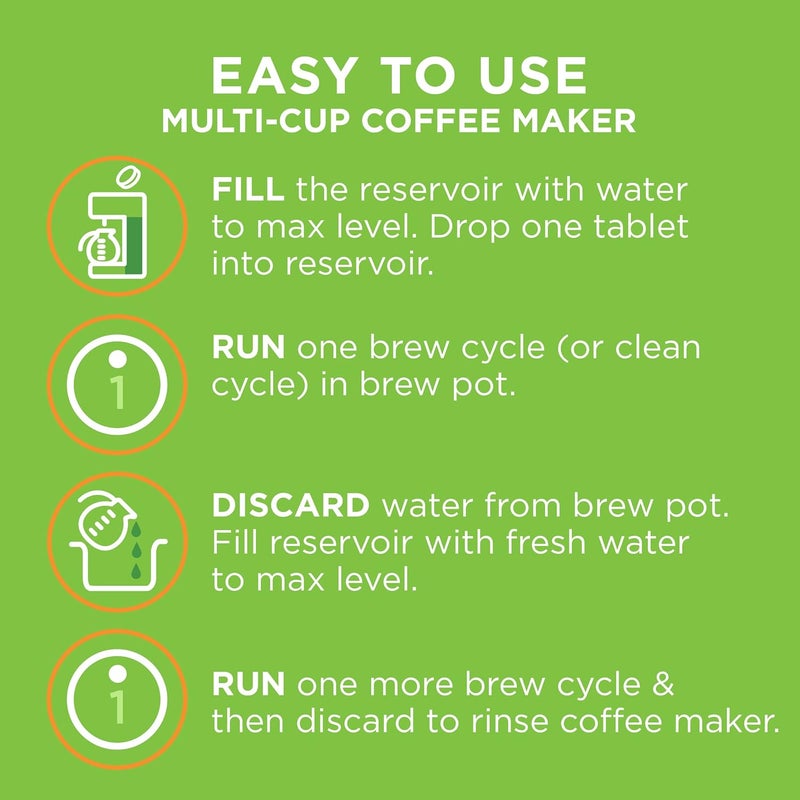 EASY TO USE
MULTI-CUP COFFEE MAKER

FILL the reservoir with water to max level. Drop one tablet into reservoir.

1

RUN one brew cycle (or clean cycle) in brew pot.

DISCARD water from brew pot. Fill reservoir with fresh water to max level.

1

RUN one more brew cycle & then discard to rinse coffee maker.