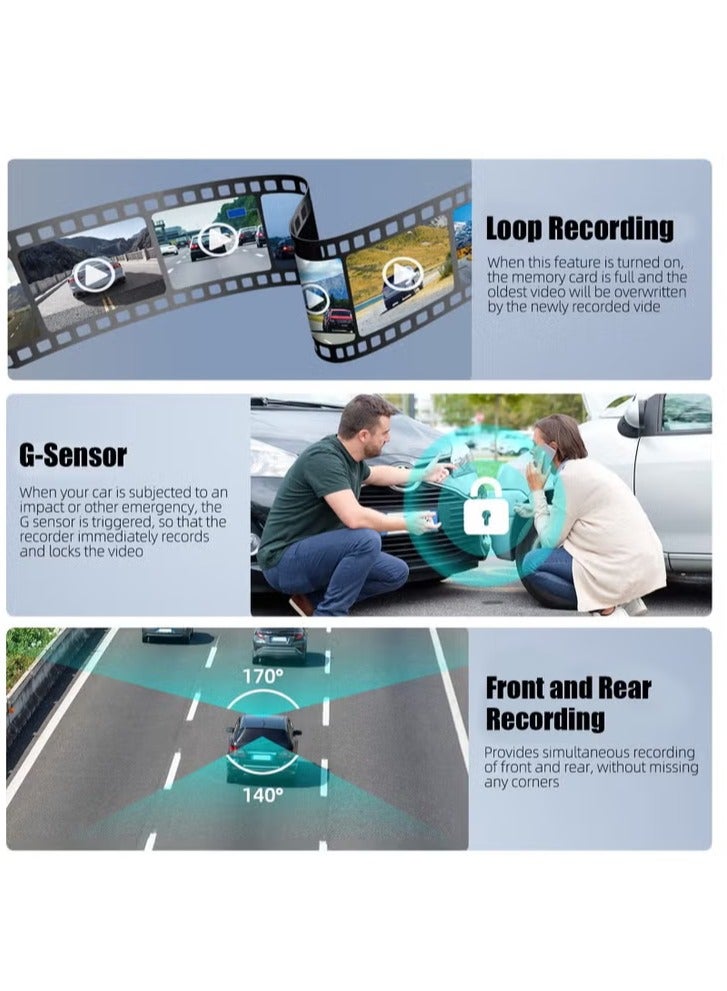 Loop Recording

When this feature is turned on, the memory card is full and the oldest video will be overwritten by the newly recorded vide

G-Sensor

When your car is subjected to an impact or other emergency, the G sensor is triggered, so that the recorder immediately records and locks the video

170°

140°

Front and Rear Recording

Provides simultaneous recording of front and rear, without missing any corners