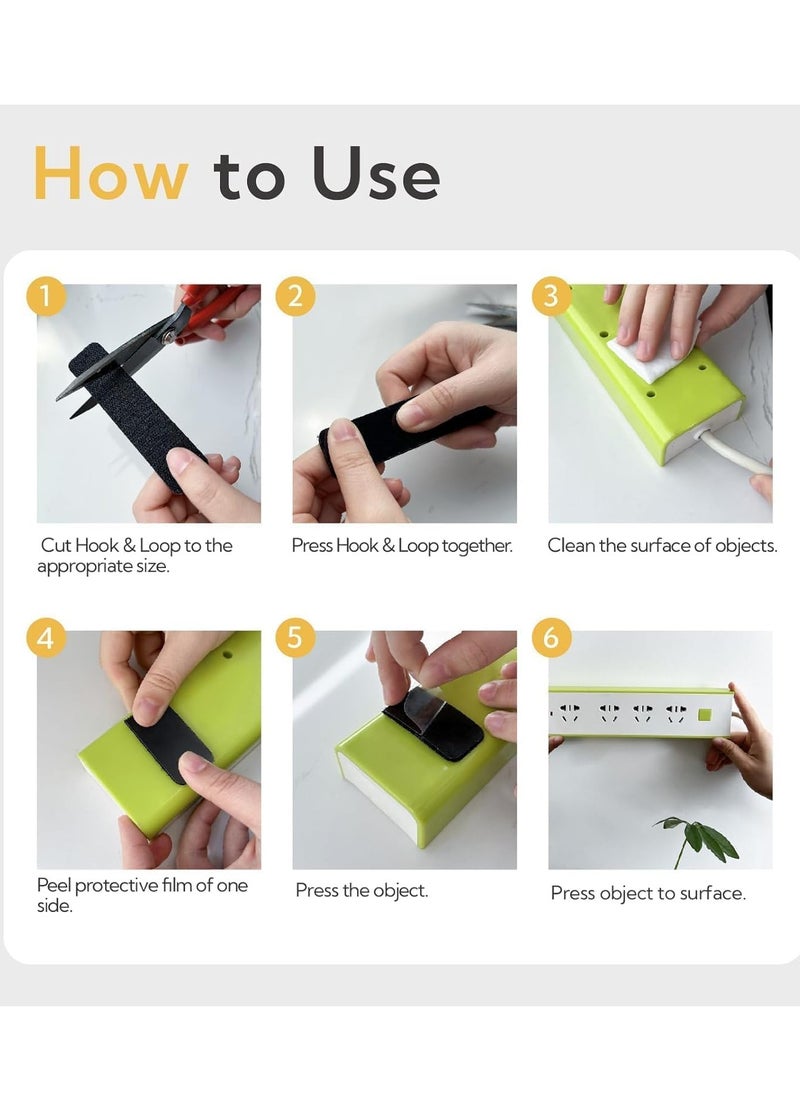 How to Use

1

Cut Hook & Loop to the appropriate size.

2

Press Hook & Loop together.

3

Clean the surface of objects.

4

Peel protective film of one side.

5

Press the object.

6

Press object to surface.