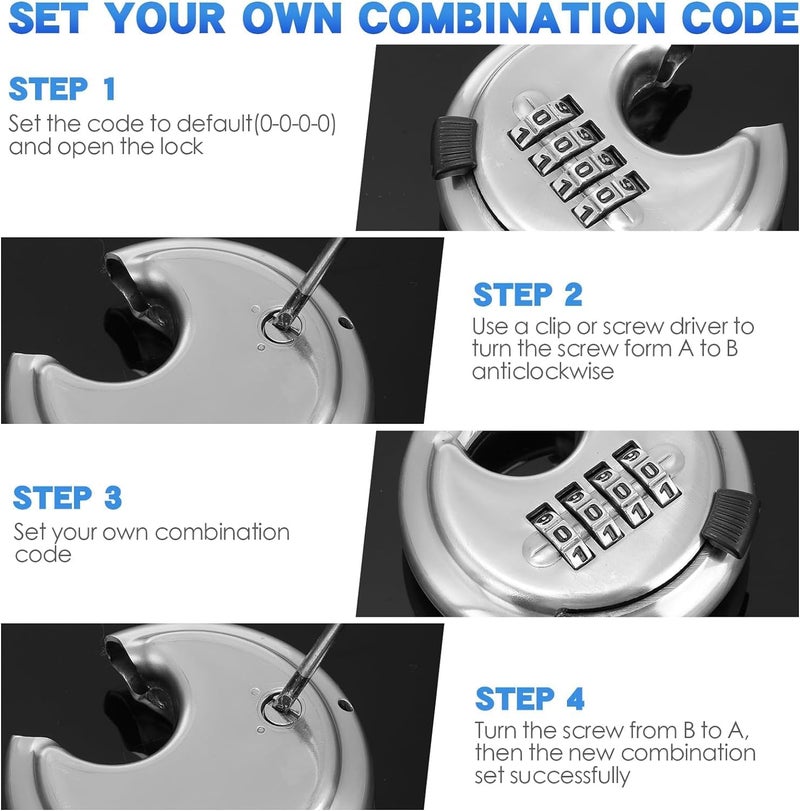 SET YOUR OWN COMBINATION CODE

STEP 1
Set the code to default(0-0-0-0) and open the lock

STEP 2
Use a clip or screw driver to turn the screw form A to B anticlockwise

STEP 3
Set your own combination code

STEP 4
Turn the screw from B to A, then the new combination set successfully