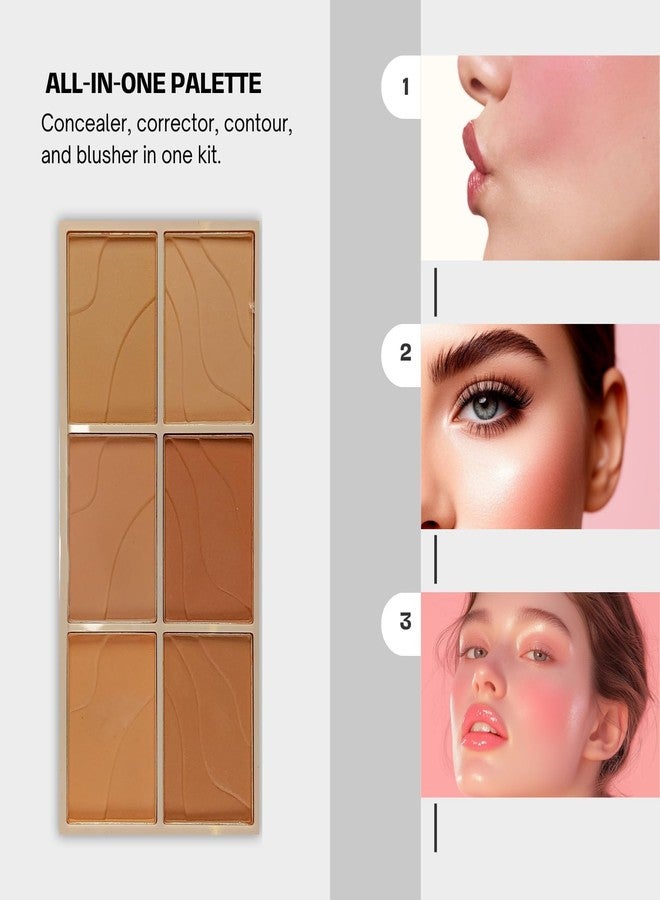 ALL-IN-ONE PALETTE

Concealer, corrector, contour, and blusher in one kit.

1

2

3