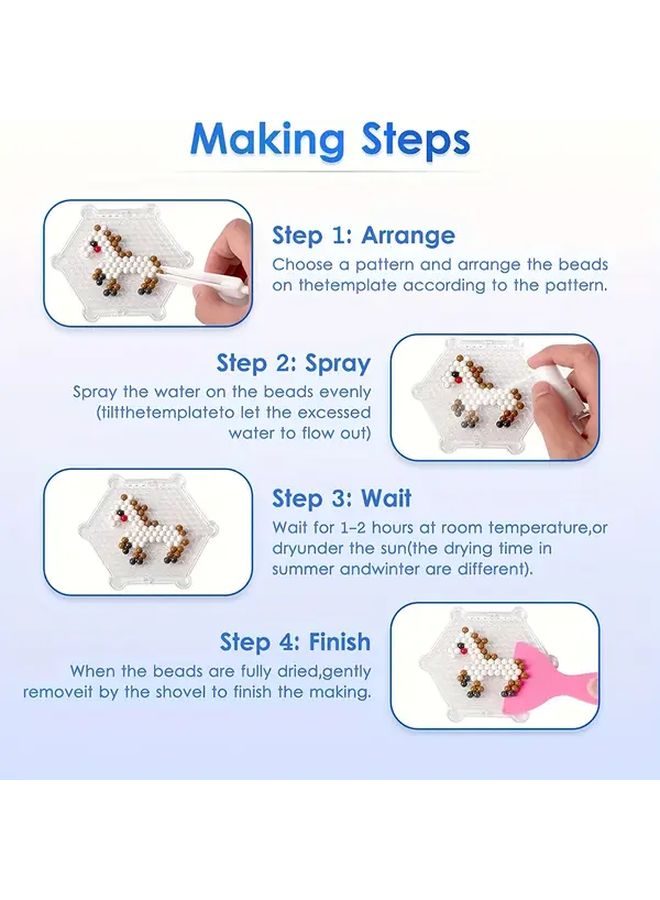 Making Steps

Step 1: Arrange
Choose a pattern and arrange the beads on thetemplate according to the pattern.

Step 2: Spray
Spray the water on the beads evenly (tiltthetemplateto let the excessed water to flow out)

Step 3: Wait
Wait for 1-2 hours at room temperature,or dryunder the sun(the drying time in summer andwinter are different).

Step 4: Finish
When the beads are fully dried,gently removeit by the shovel to finish the making.