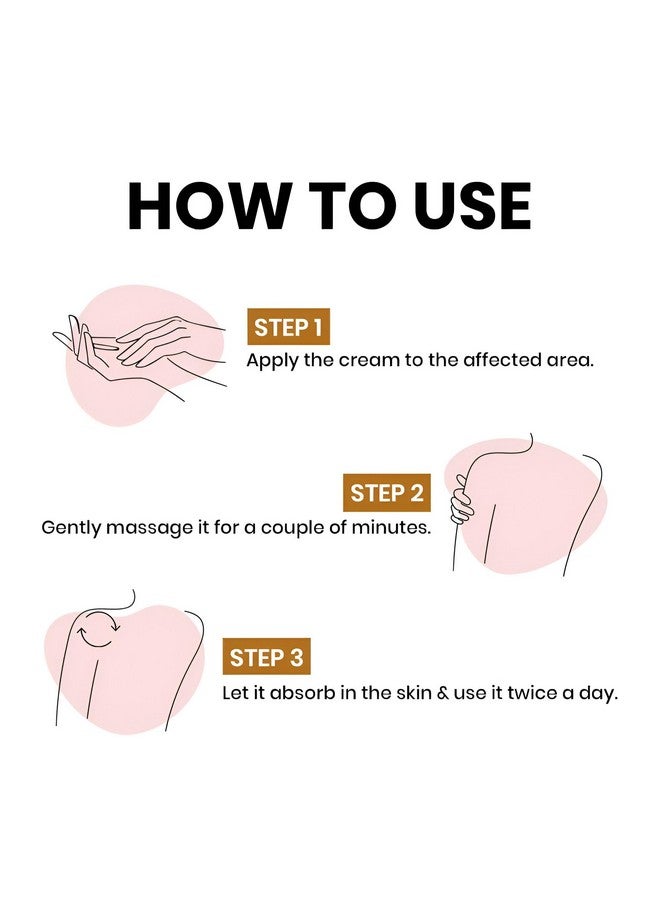 HOW TO USE

STEP 1
Apply the cream to the affected area.

STEP 2
Gently massage it for a couple of minutes.

STEP 3
Let it absorb in the skin & use it twice a day.