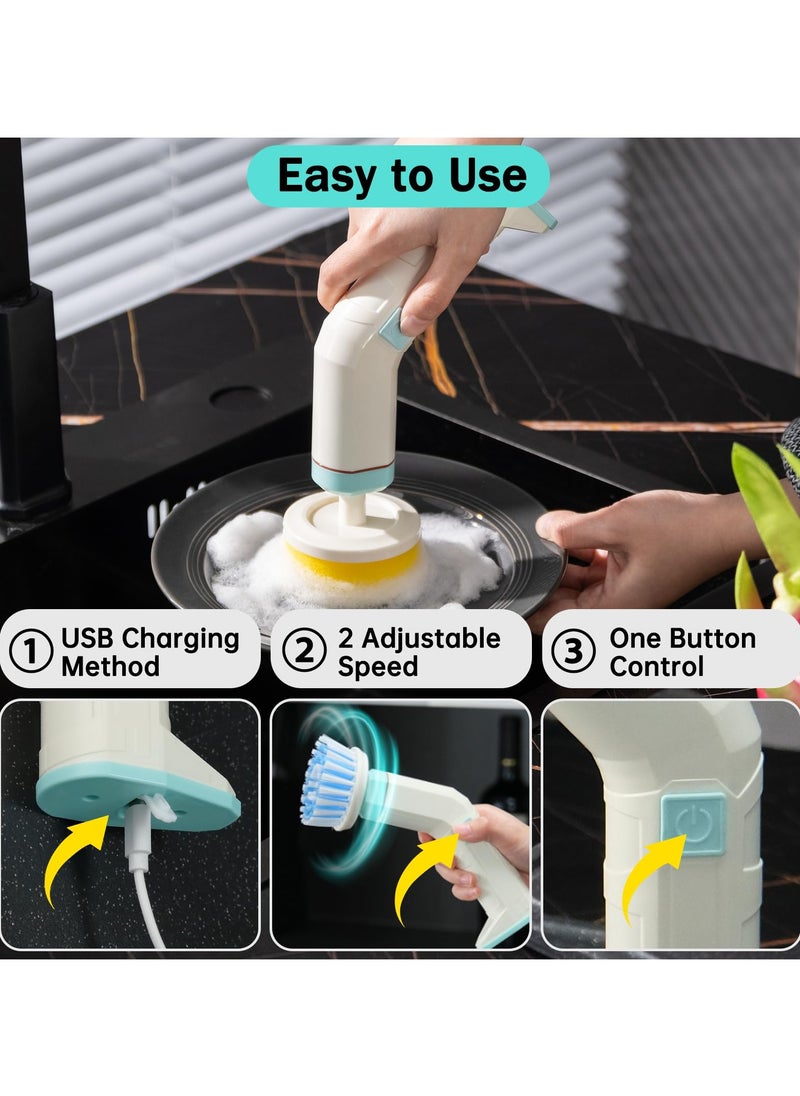 Easy to Use

① USB Charging Method

② 2 Adjustable Speed

③ One Button Control