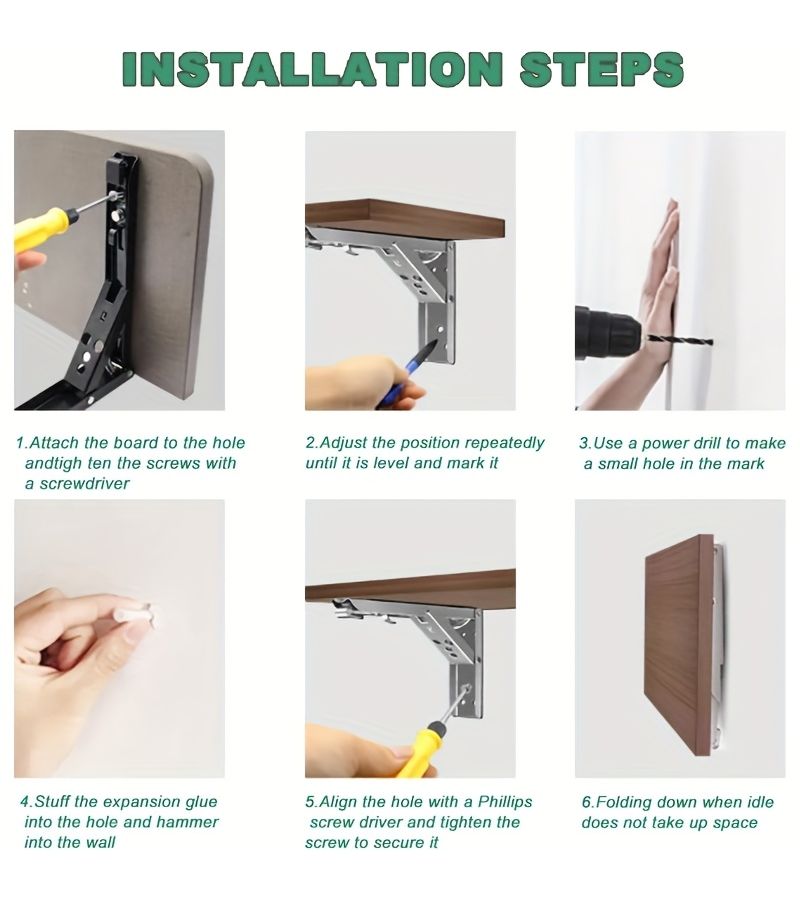 INSTALLATION STEPS

1.Attach the board to the hole andtigh ten the screws with a screwdriver

2.Adjust the position repeatedly until it is level and mark it

3.Use a power drill to make a small hole in the mark

4.Stuff the expansion glue into the hole and hammer into the wall

5.Align the hole with a Phillips screw driver and tighten the screw to secure it

6.Folding down when idle does not take up space