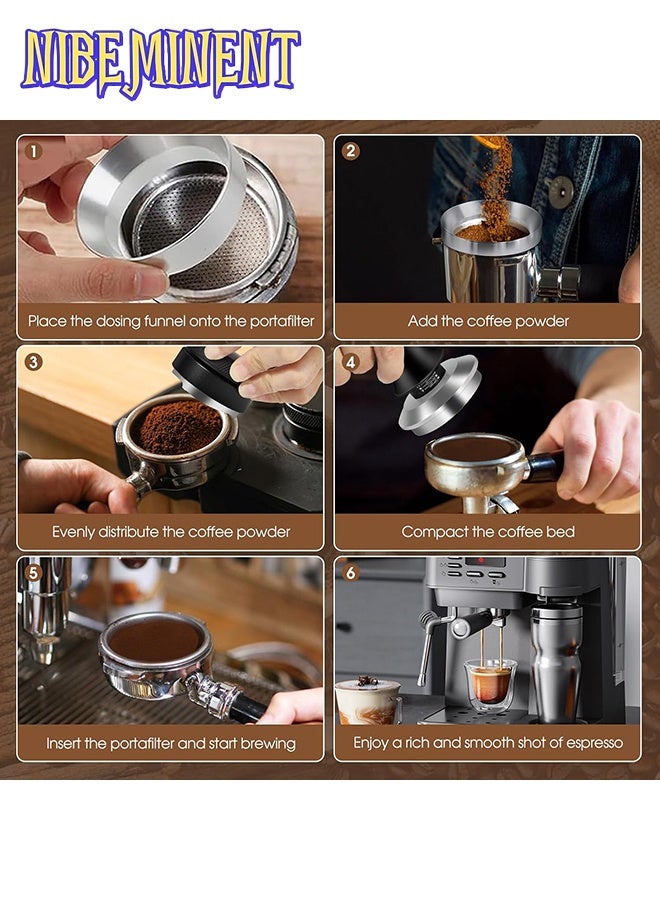 NIBEMINENT

1
Place the dosing funnel onto the portafilter

2
Add the coffee powder

3
Evenly distribute the coffee powder

4
Compact the coffee bed

5
Insert the portafilter and start brewing

6
Enjoy a rich and smooth shot of espresso