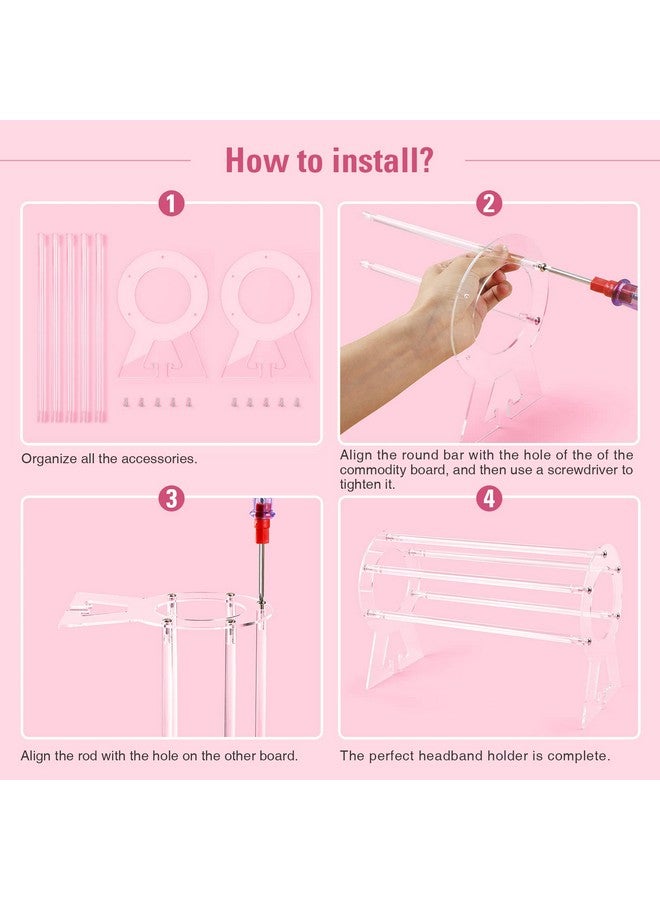 How to install?

1

Organize all the accessories.

2

Align the round bar with the hole of the of the commodity board, and then use a screwdriver to tighten it.

3

Align the rod with the hole on the other board.

4

The perfect headband holder is complete.