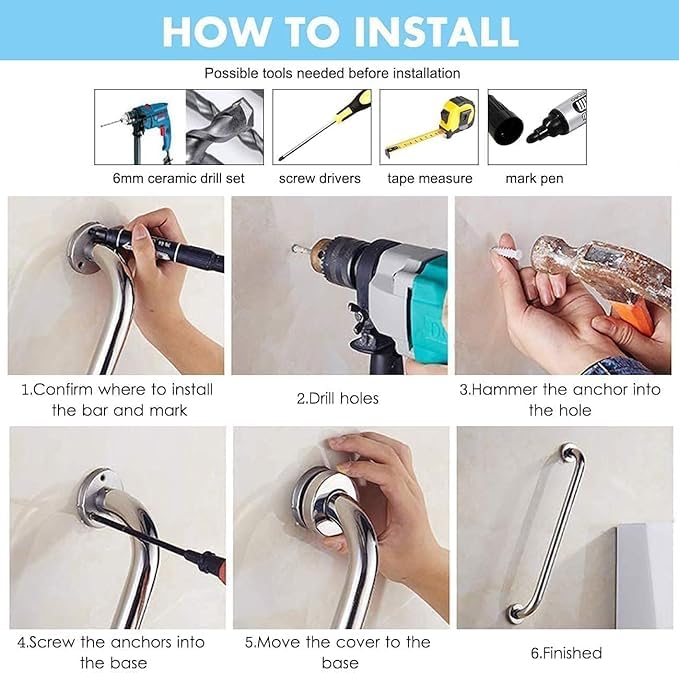 HOW TO INSTALL

Possible tools needed before installation

6mm ceramic drill set
screw drivers
tape measure
mark pen

1.Confirm where to install the bar and mark

2.Drill holes

3.Hammer the anchor into the hole

4.Screw the anchors into the base

5.Move the cover to the base

6.Finished