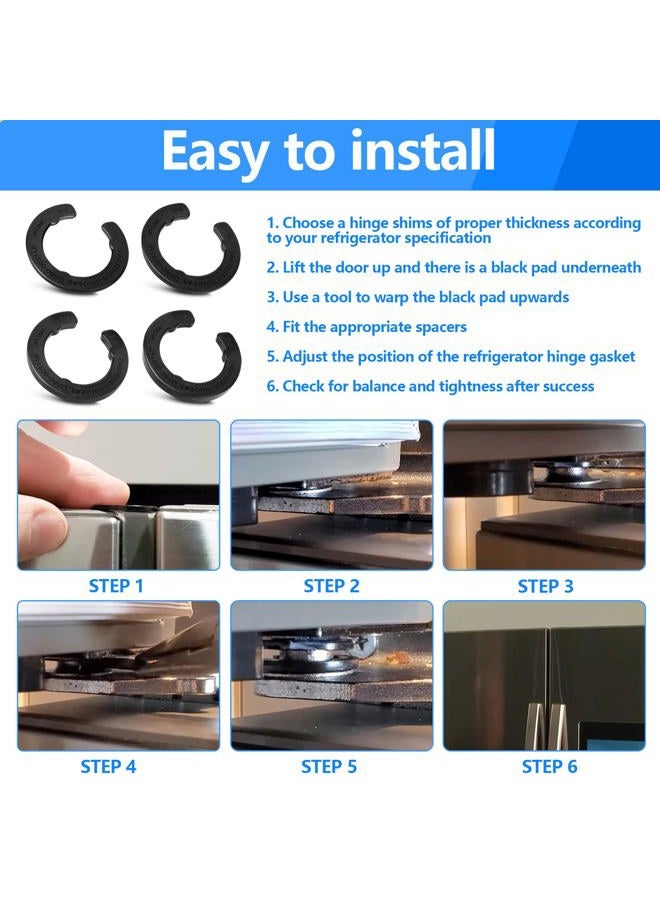 Easy to install

1. Choose a hinge shims of proper thickness according to your refrigerator specification

2. Lift the door up and there is a black pad underneath

3. Use a tool to warp the black pad upwards

4. Fit the appropriate spacers

5. Adjust the position of the refrigerator hinge gasket

6. Check for balance and tightness after success

STEP 1

STEP 2

STEP 3

STEP 4

STEP 5

STEP 6