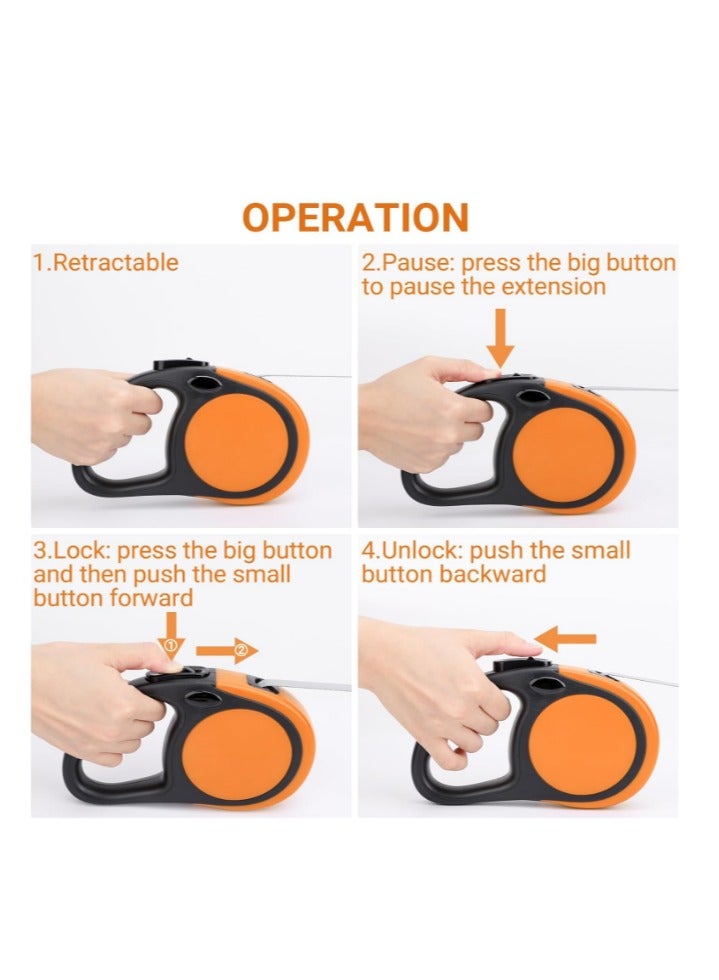 OPERATION

1.Retractable

2.Pause: press the big button to pause the extension

3.Lock: press the big button and then push the small button forward

①

②

4.Unlock: push the small button backward