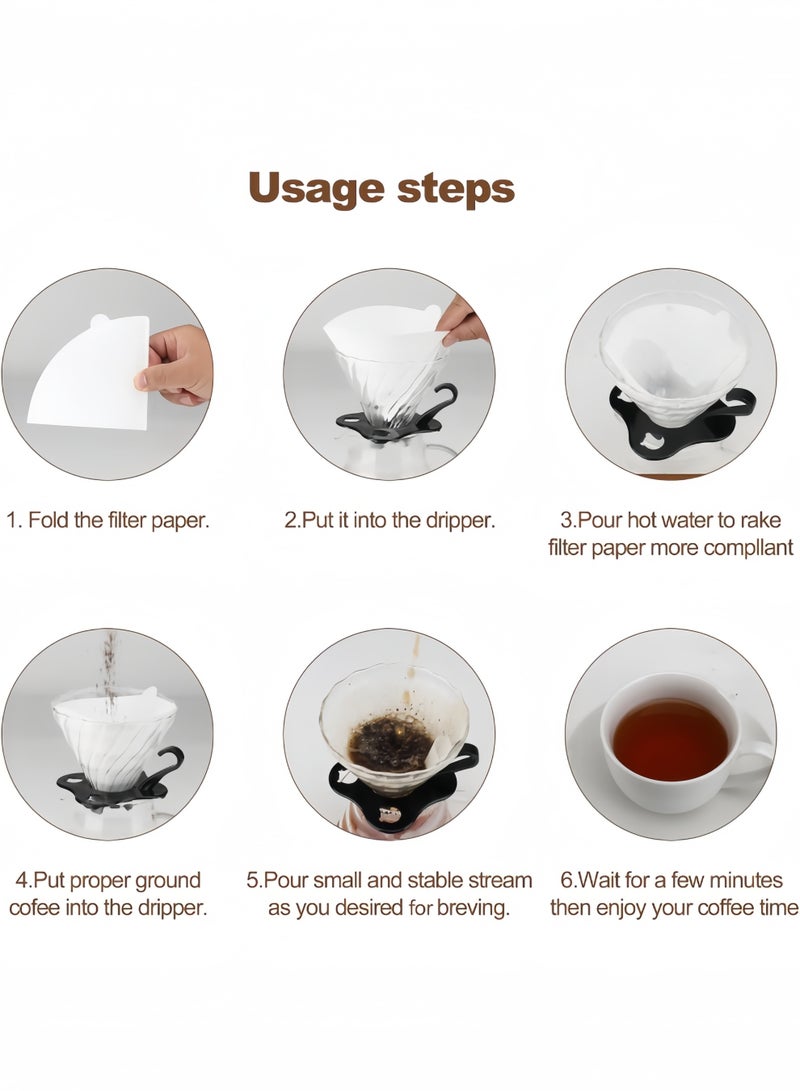 Usage steps

1. Fold the filter paper.

2.Put it into the dripper.

3.Pour hot water to rake filter paper more compllant

4.Put proper ground cofee into the dripper.

5.Pour small and stable stream as you desired for breving.

6.Wait for a few minutes then enjoy your coffee time