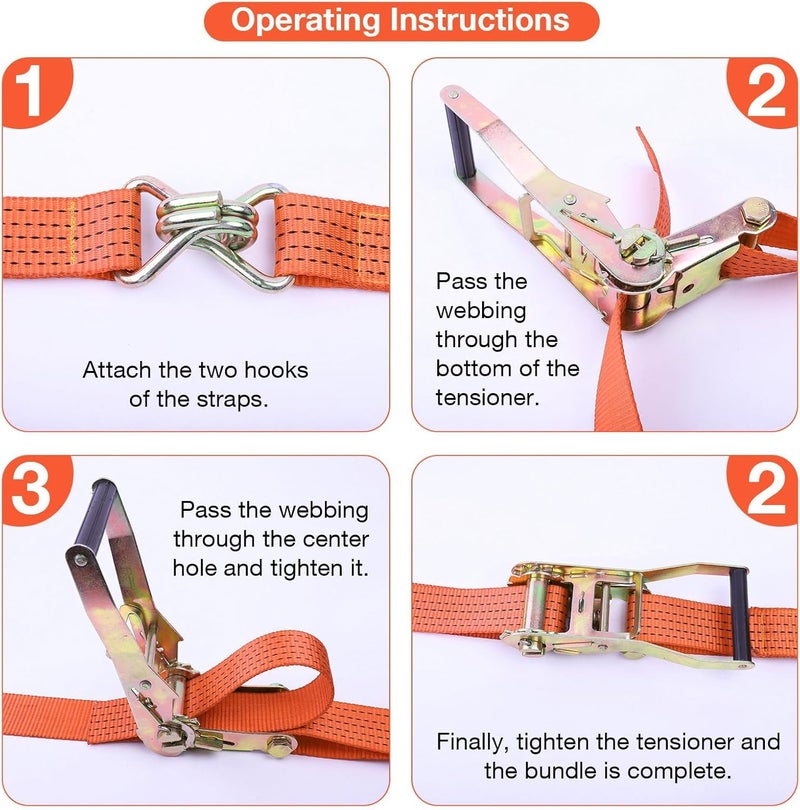 Operating Instructions

1

Attach the two hooks of the straps.

2

Pass the webbing through the bottom of the tensioner.

3

Pass the webbing through the center hole and tighten it.

2

Finally, tighten the tensioner and the bundle is complete.