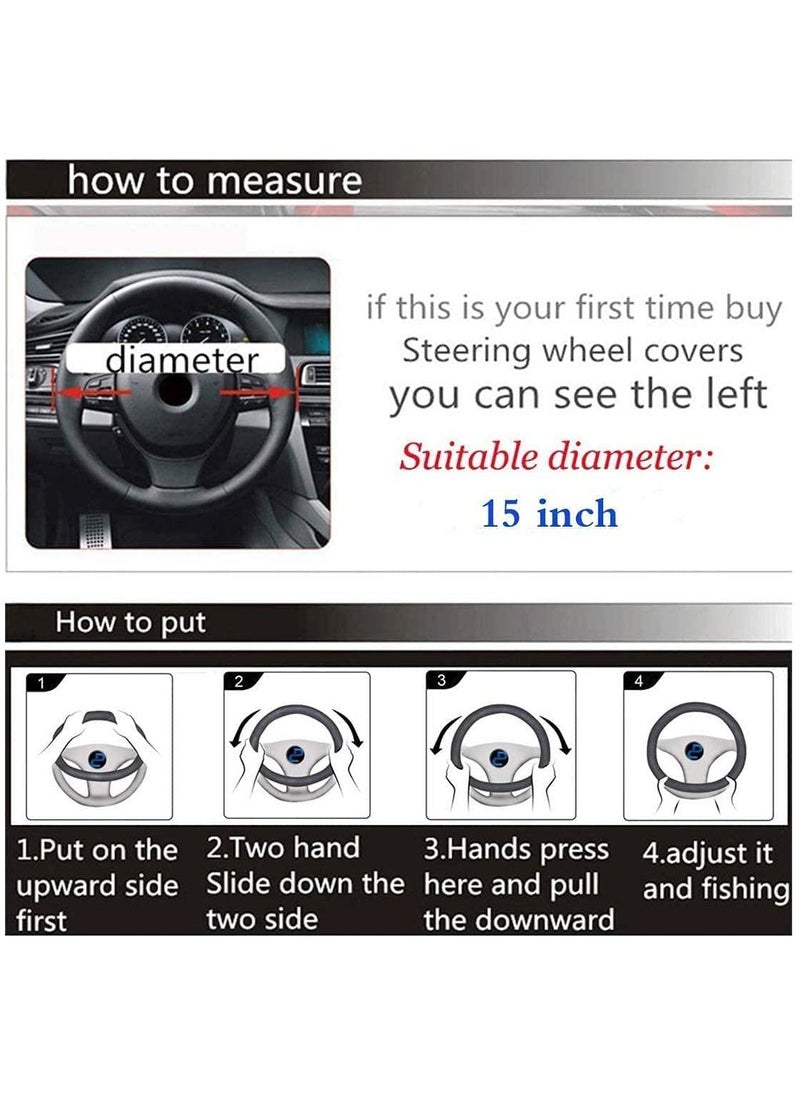 how to measure

diameter

if this is your first time buy
Steering wheel covers
you can see the left

Suitable diameter:
15 inch

How to put

1

2

3

4

1.Put on the upward side first

2.Two hand Slide down the two side

3.Hands press here and pull the downward

4.adjust it and fishing