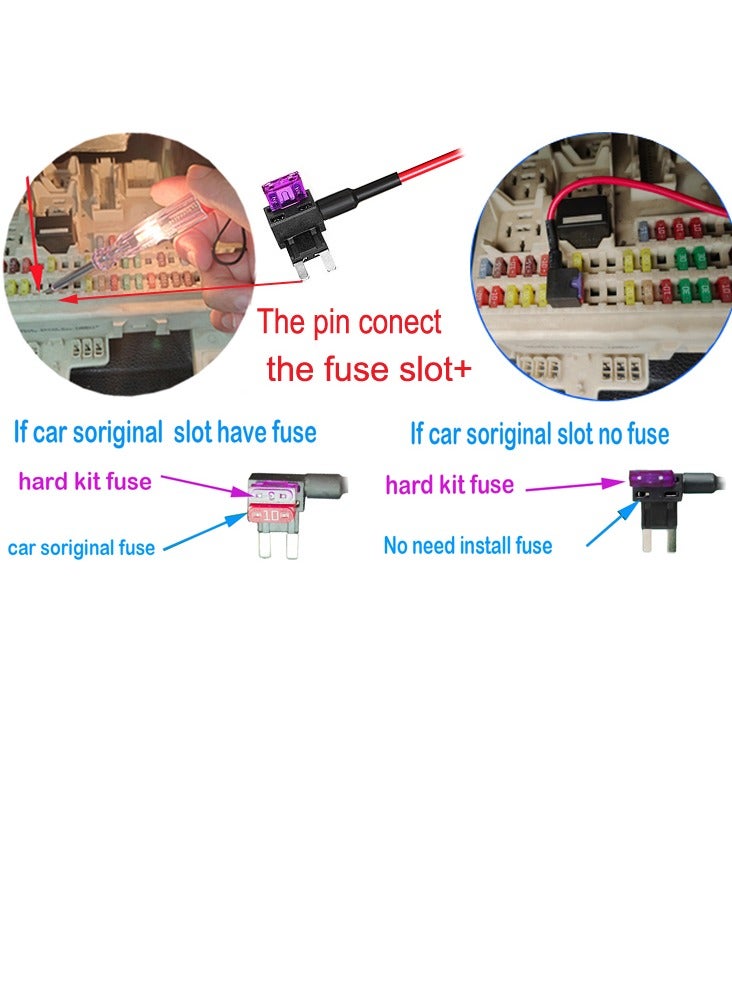 The pin conect the fuse slot+

If car soriginal slot have fuse

hard kit fuse

10

car soriginal fuse

If car soriginal slot no fuse

hard kit fuse

No need install fuse